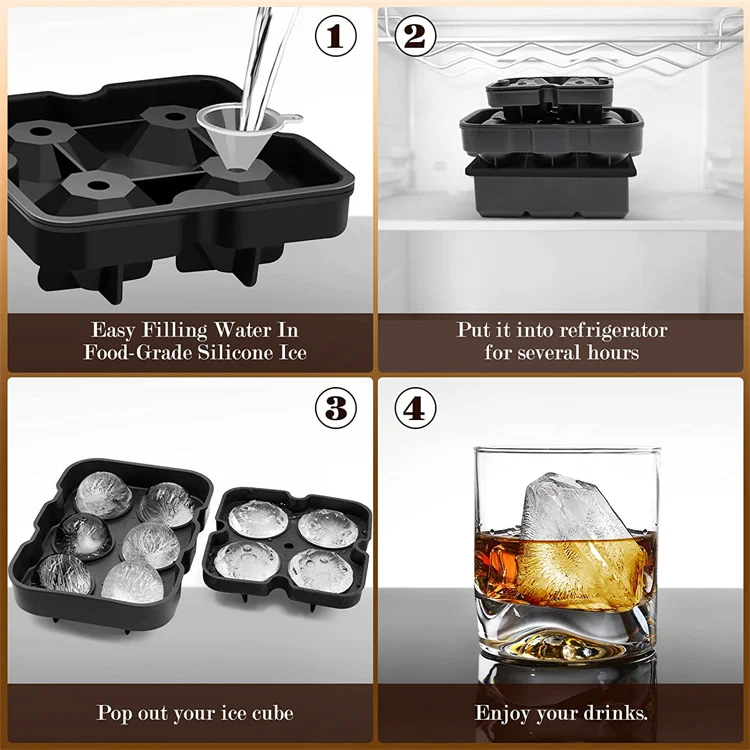 1

Easy Filling Water In Food-Grade Silicone Ice

2

Put it into refrigerator for several hours

3

Pop out your ice cube

4

Enjoy your drinks.