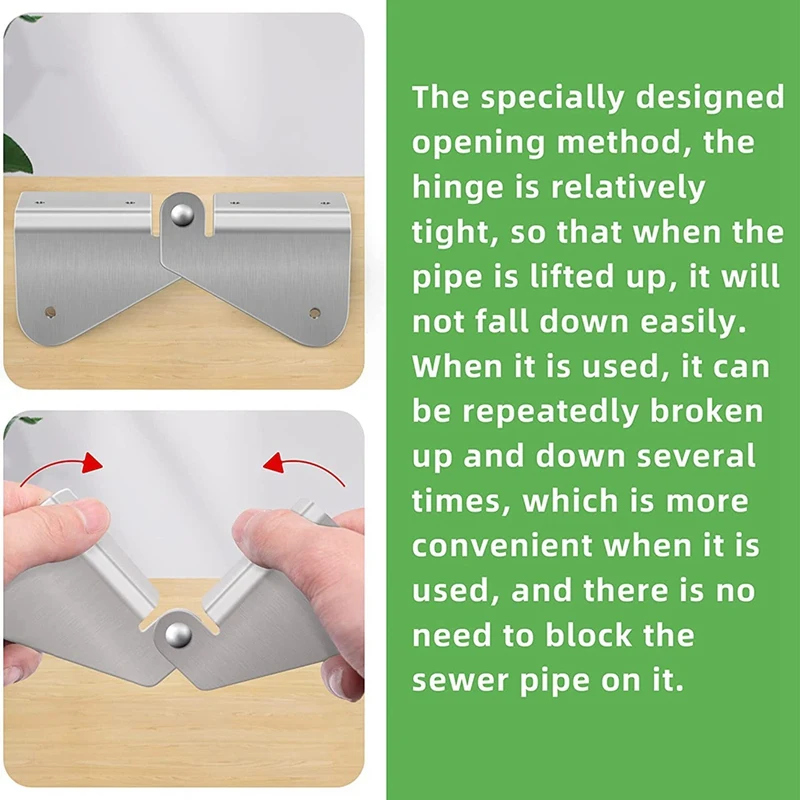 The specially designed opening method, the hinge is relatively tight, so that when the pipe is lifted up, it will not fall down easily. When it is used, it can be repeatedly broken up and down several times, which is more convenient when it is used, and there is no need to block the sewer pipe on it.