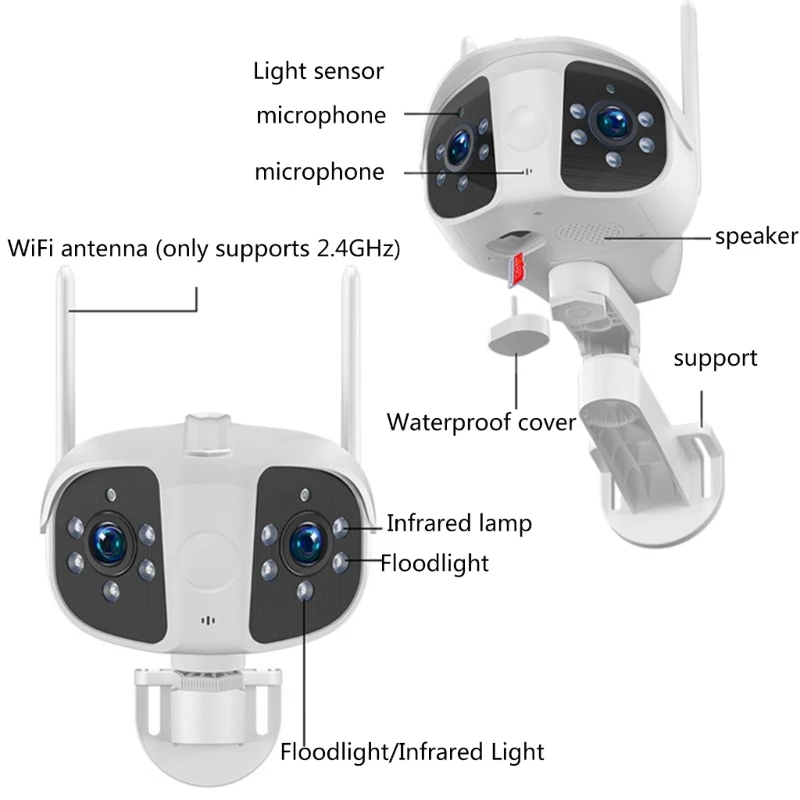 Light sensor
microphone
microphone
WiFi antenna (only supports 2.4GHz)
speaker
support
Waterproof cover
Infrared lamp
Floodlight
Floodlight/Infrared Light