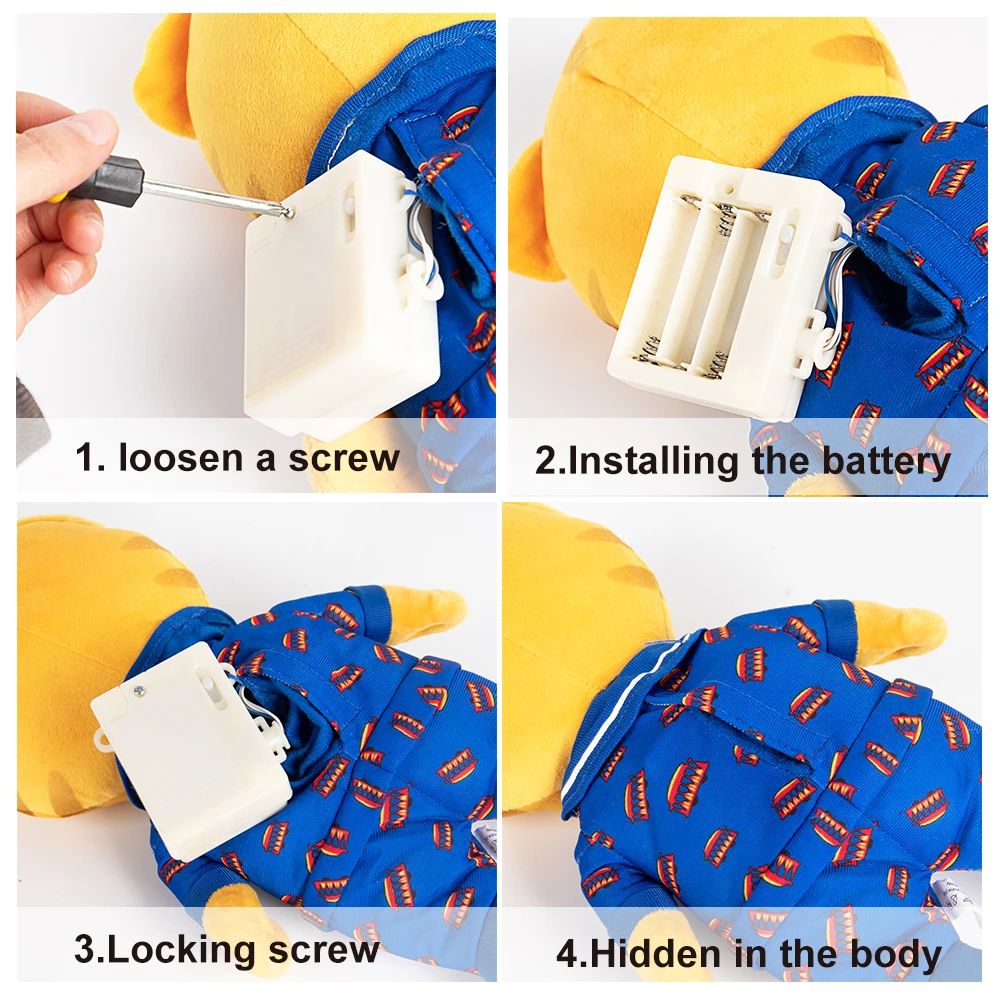 1. loosen a screw

2.Installing the battery

3.Locking screw

4.Hidden in the body