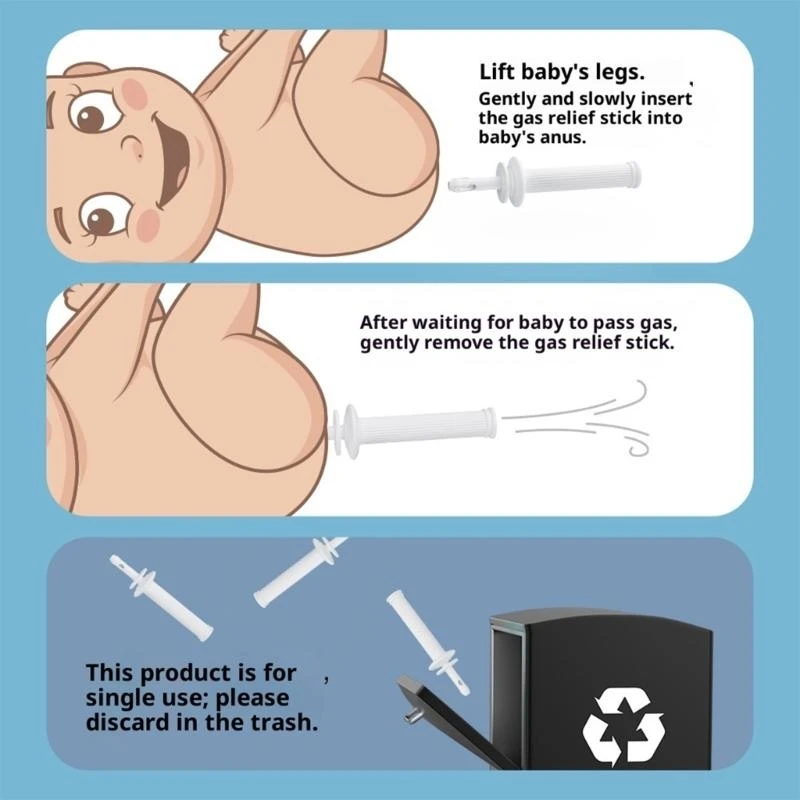 Lift baby's legs.
Gently and slowly insert the gas relief stick into baby's anus.

After waiting for baby to pass gas, gently remove the gas relief stick.

This product is for single use; please discard in the trash.