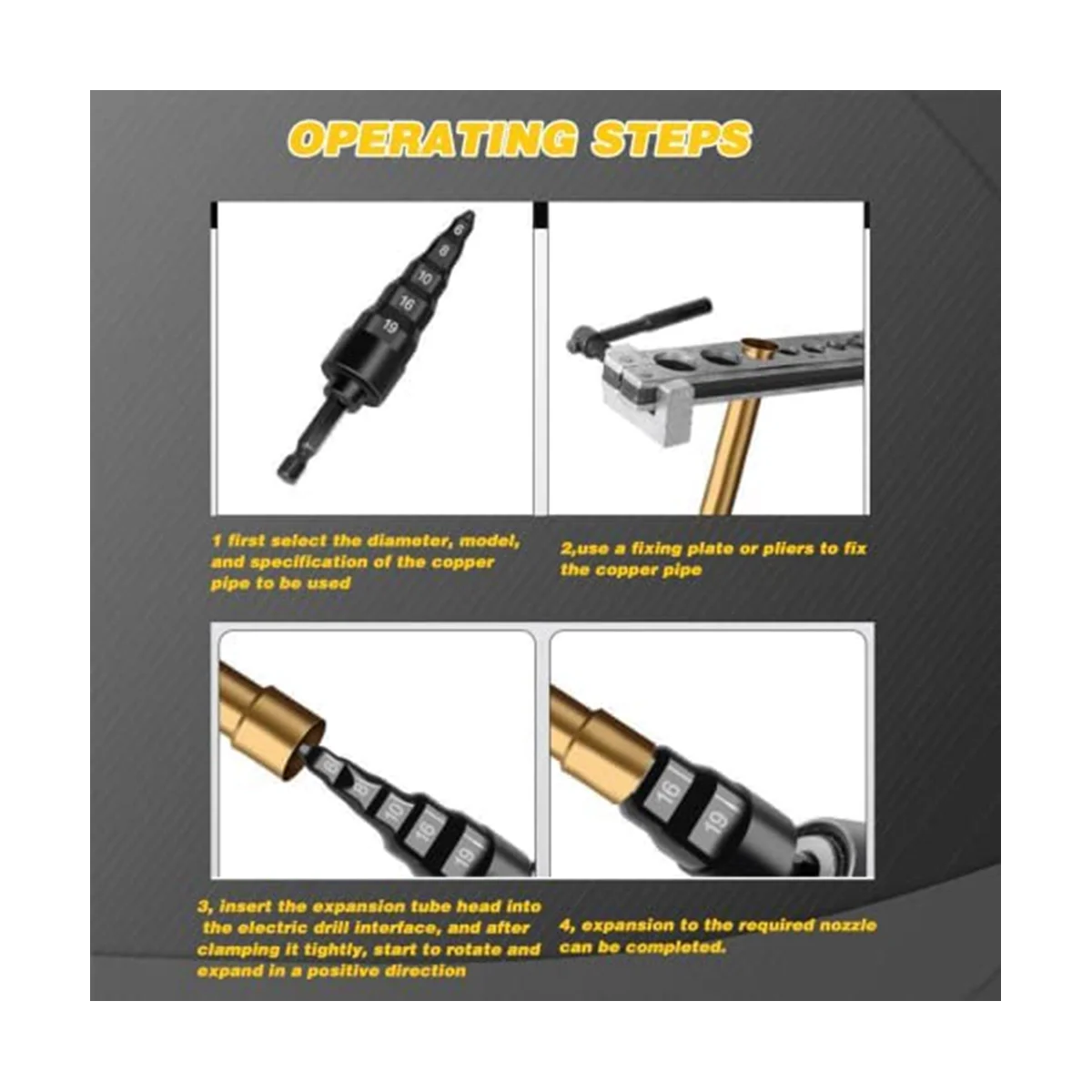 OPERATING STEPS

6
8
10
16
19

1 first select the diameter, model, and specification of the copper pipe to be used

2,use a fixing plate or pliers to fix the copper pipe

6
8
10
16
19

16
19

3, insert the expansion tube head into the electric drill interface, and after clamping it tightly, start to rotate and expand in a positive direction

4, expansion to the required nozzle can be completed.