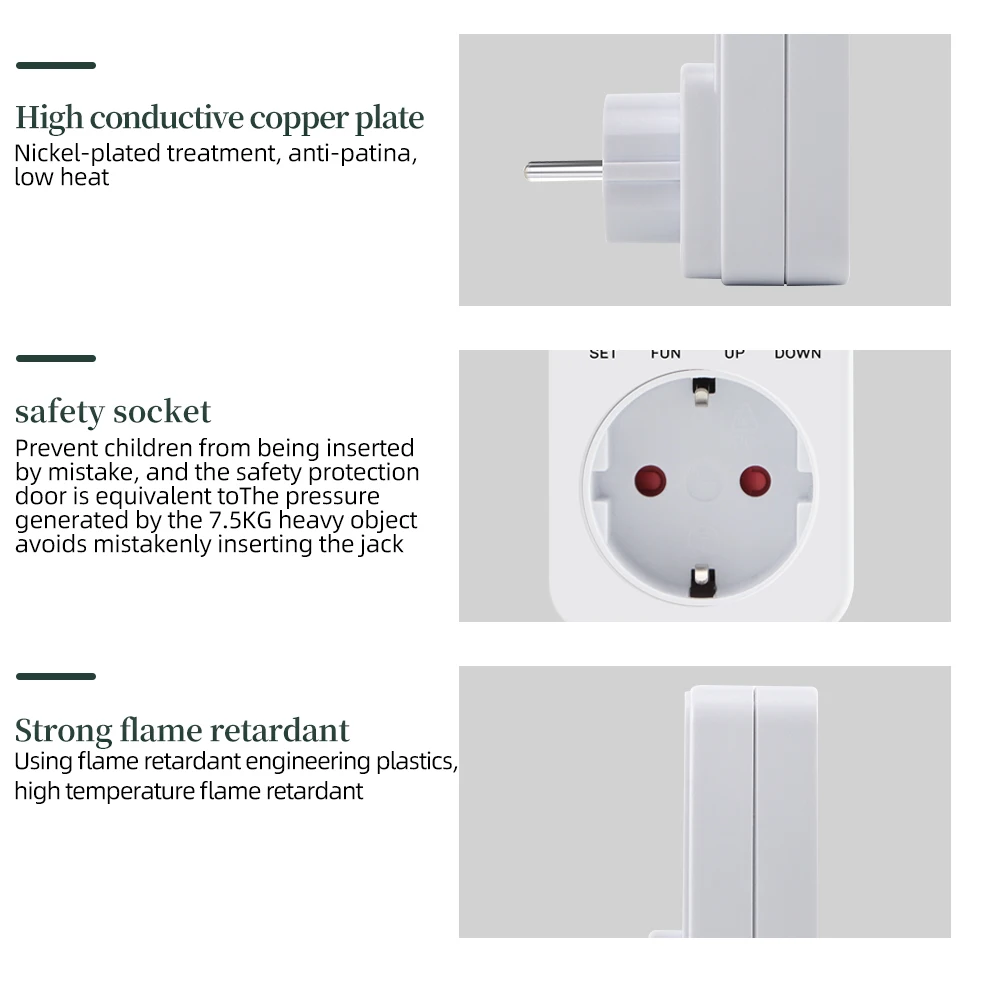 High conductive copper plate
Nickel-plated treatment, anti-patina, low heat

SET FUN UP DOWN

safety socket
Prevent children from being inserted by mistake, and the safety protection door is equivalent toThe pressure generated by the 7.5KG heavy object avoids mistakenly inserting the jack

Strong flame retardant
Using flame retardant engineering plastics, high temperature flame retardant