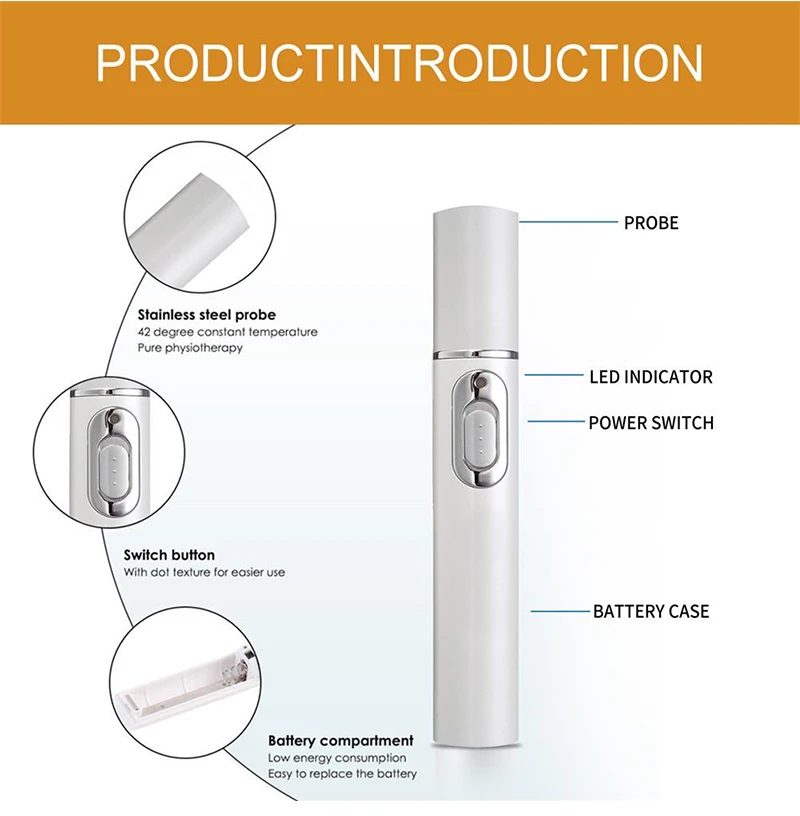 PRODUCTINTRODUCTION

Stainless steel probe
42 degree constant temperature
Pure physiotherapy

Switch button
With dot texture for easier use

Battery compartment
Low energy consumption
Easy to replace the battery

PROBE

LED INDICATOR

POWER SWITCH

BATTERY CASE