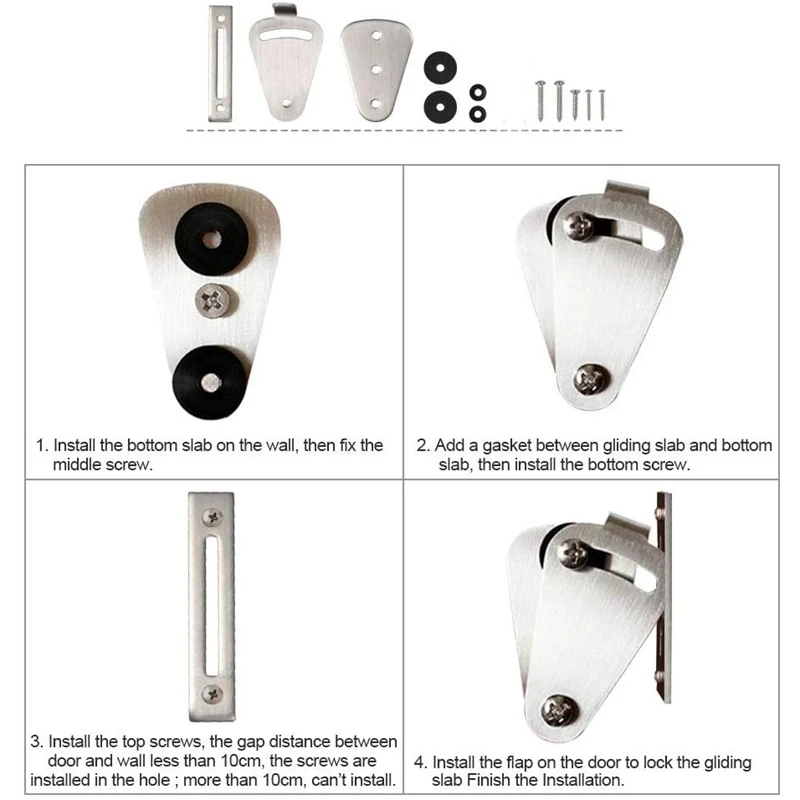 1. Install the bottom slab on the wall, then fix the middle screw.

2. Add a gasket between gliding slab and bottom slab, then install the bottom screw.

3. Install the top screws, the gap distance between door and wall less than 10cm, the screws are installed in the hole ; more than 10cm, can't install.

4. Install the flap on the door to lock the gliding slab Finish the Installation.