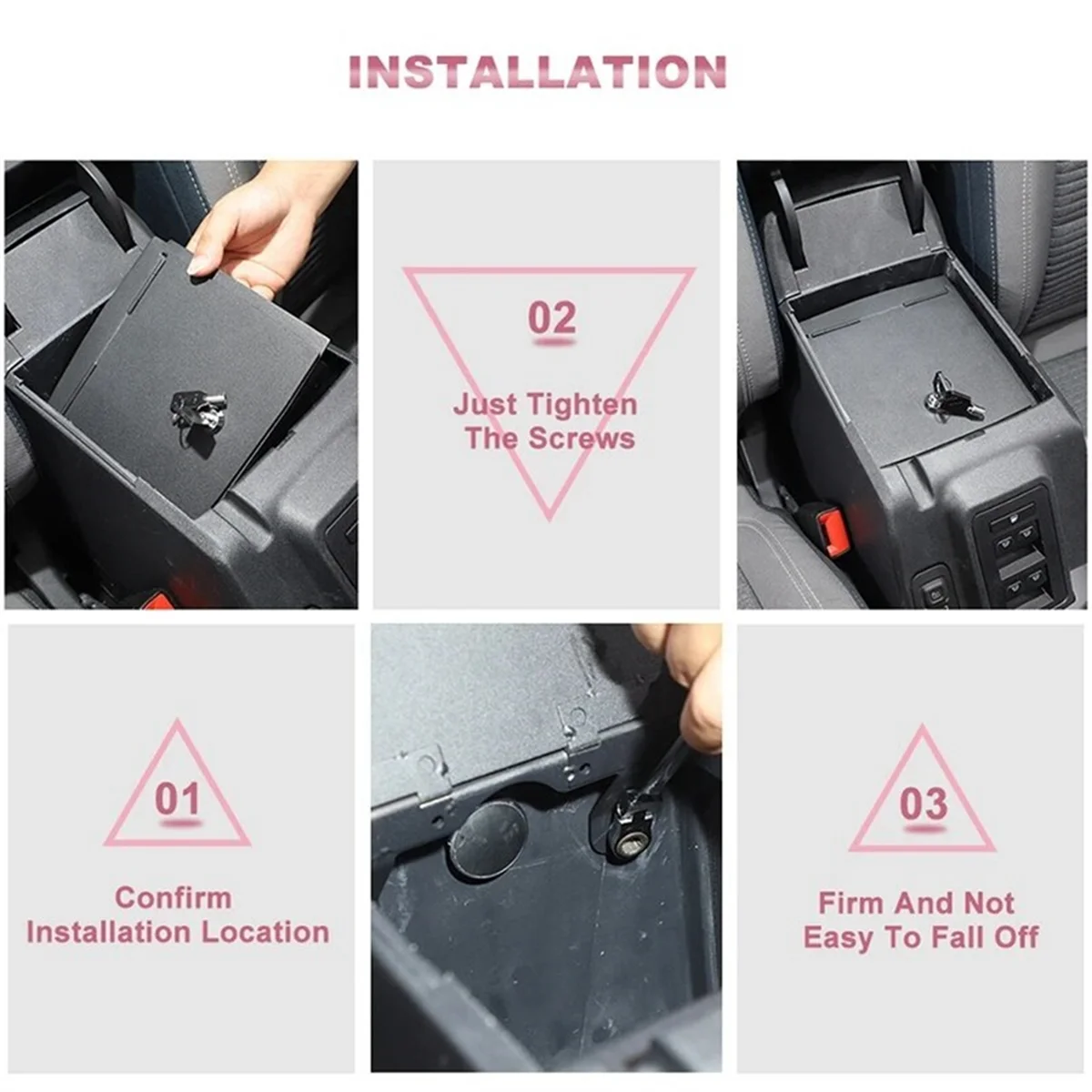 INSTALLATION

02

Just Tighten The Screws

01

Confirm Installation Location

03

Firm And Not Easy To Fall Off