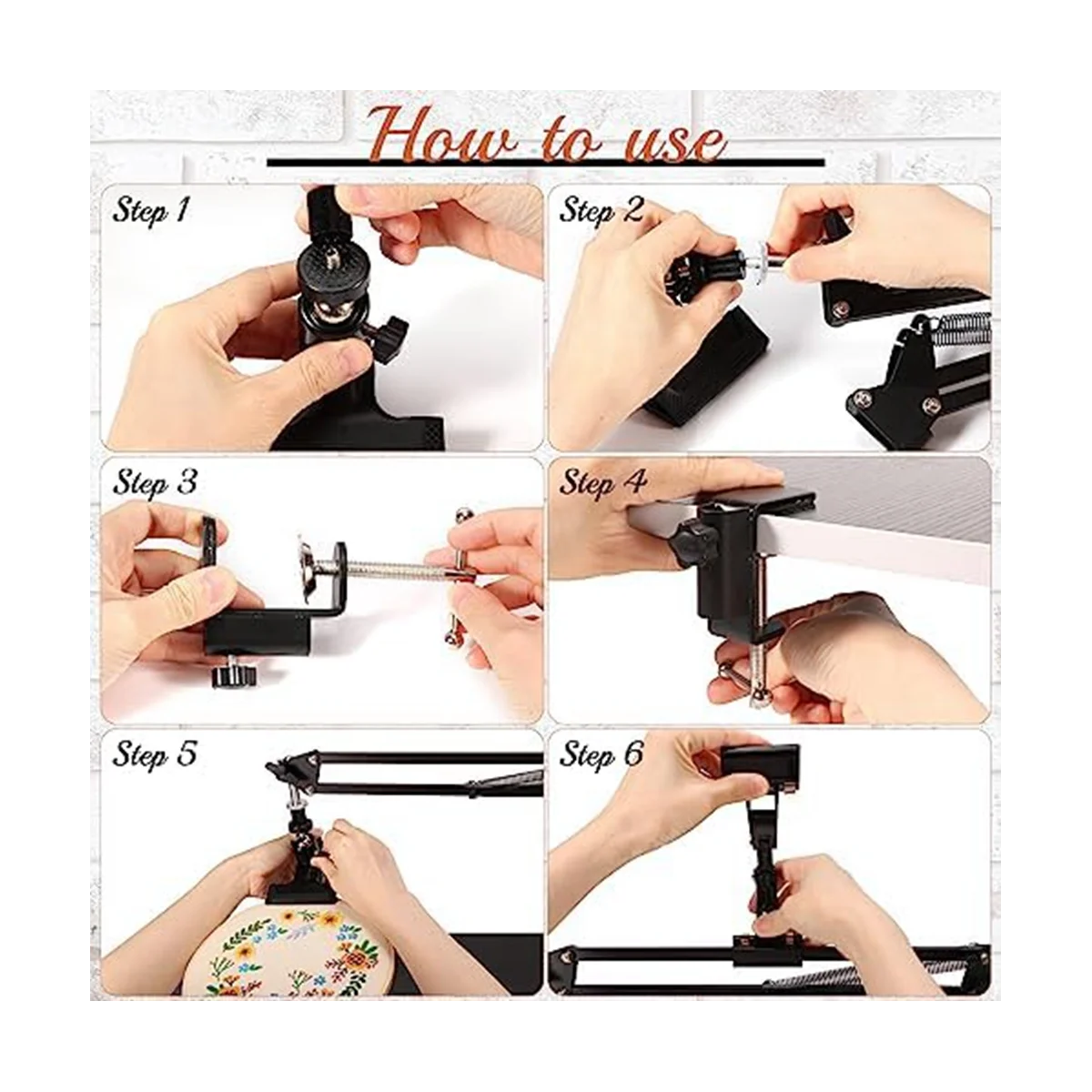 How to use

Step 1

Step 2

Step 3

Step 4

Step 5

Step 6