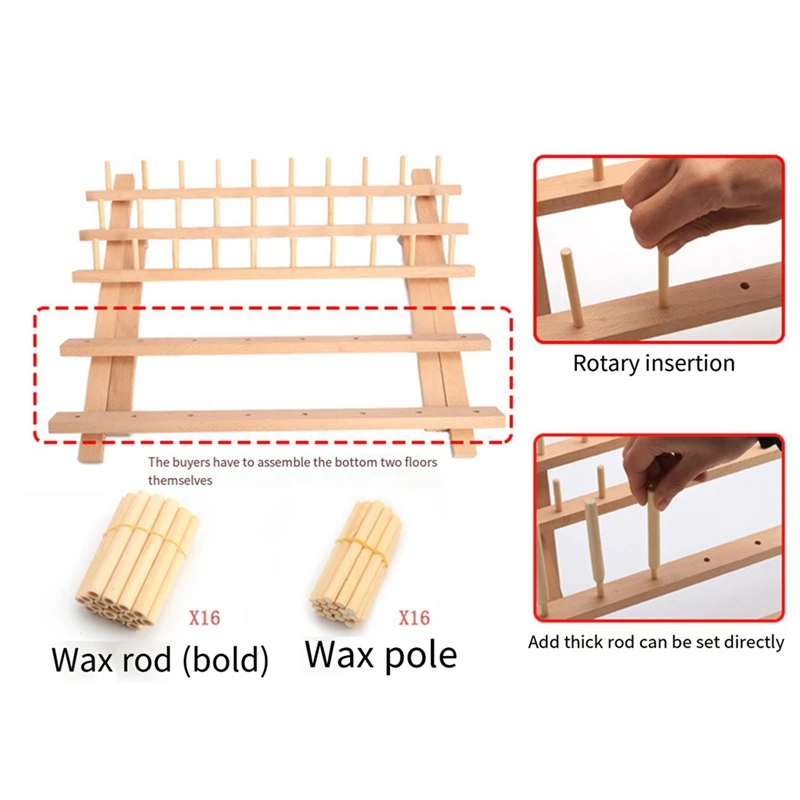 The buyers have to assemble the bottom two floors themselves

X16

Wax rod (bold)

X16

Wax pole

Rotary insertion

Add thick rod can be set directly