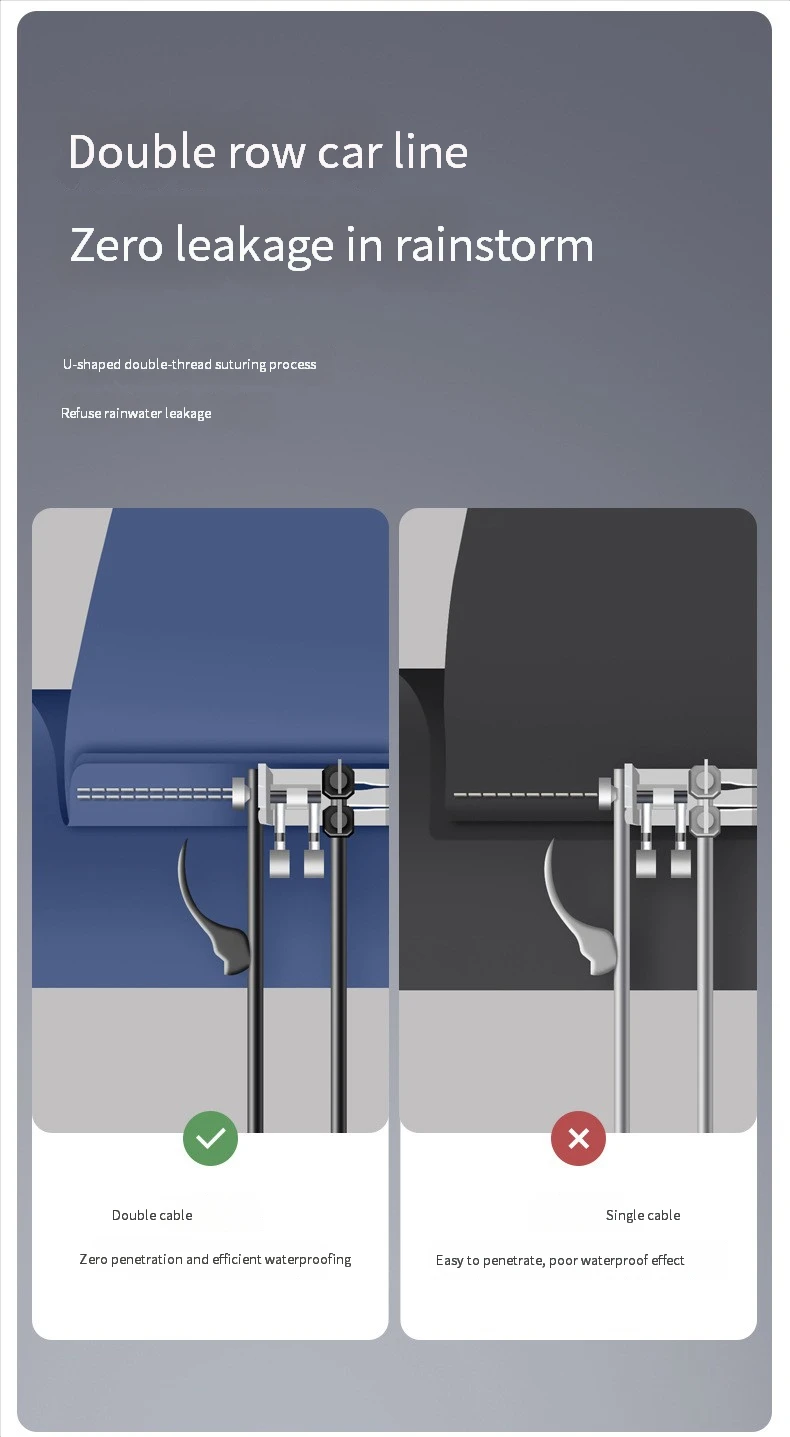 Double row car line

Zero leakage in rainstorm

U-shaped double-thread suturing process

Refuse rainwater leakage

Double cable

Zero penetration and efficient waterproofing

Single cable

Easy to penetrate, poor waterproof effect