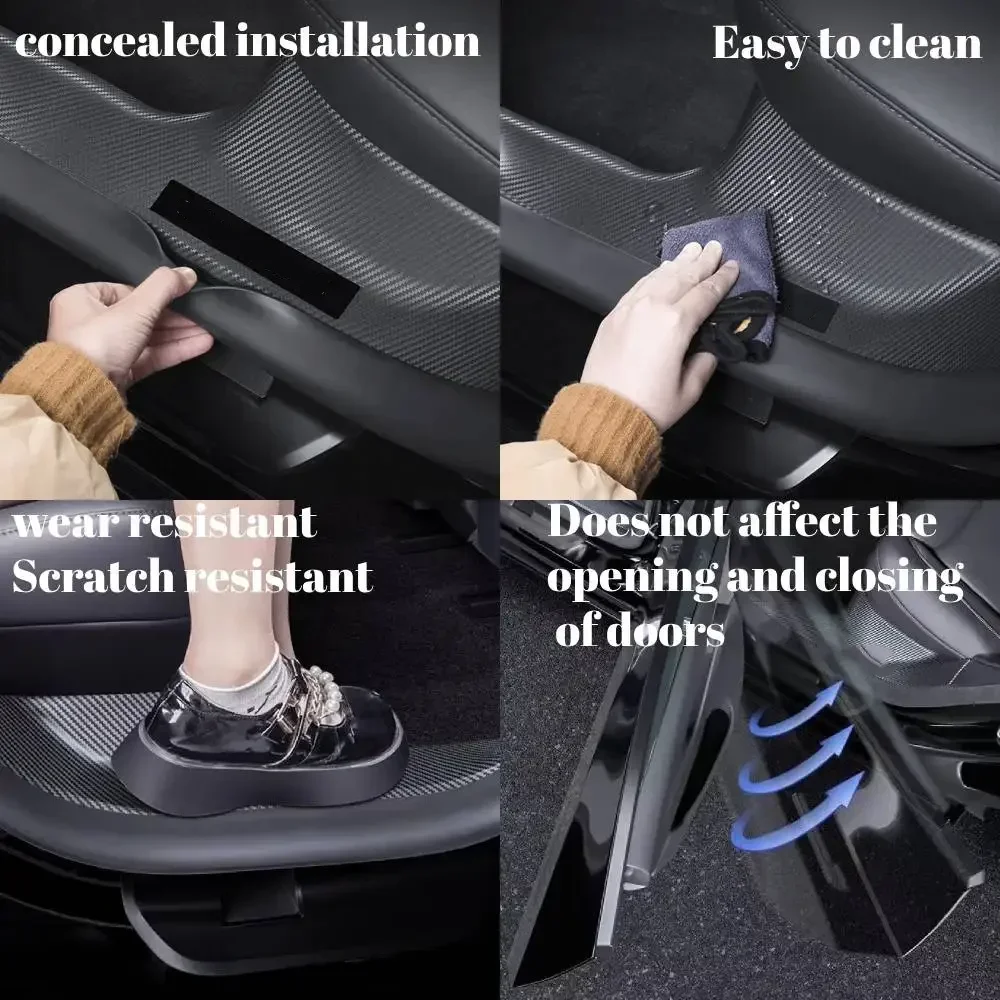 concealed installation

Easy to clean

wear resistant
Scratch resistant

Does not affect the opening and closing of doors