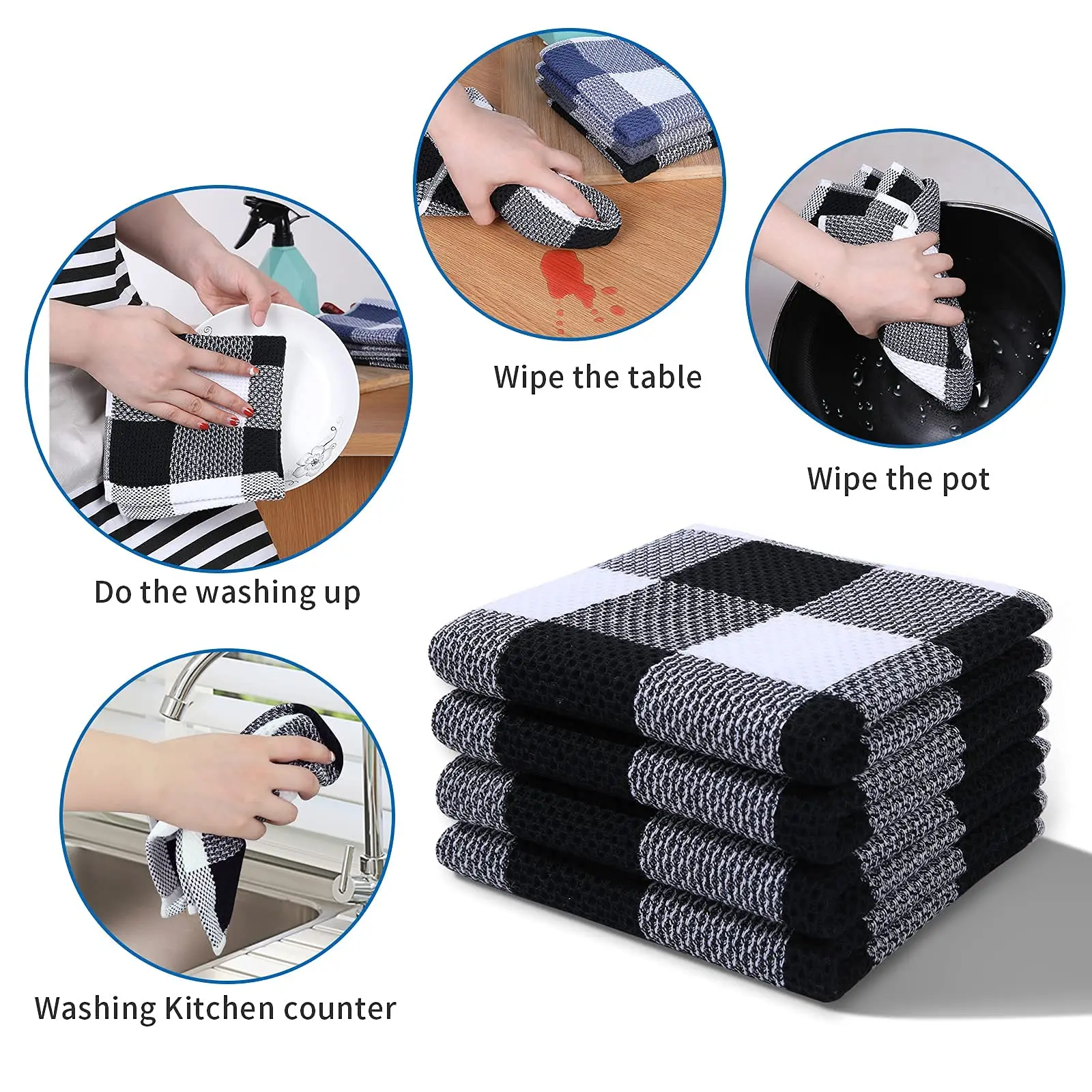 Wipe the table

Wipe the pot

Do the washing up

Washing Kitchen counter