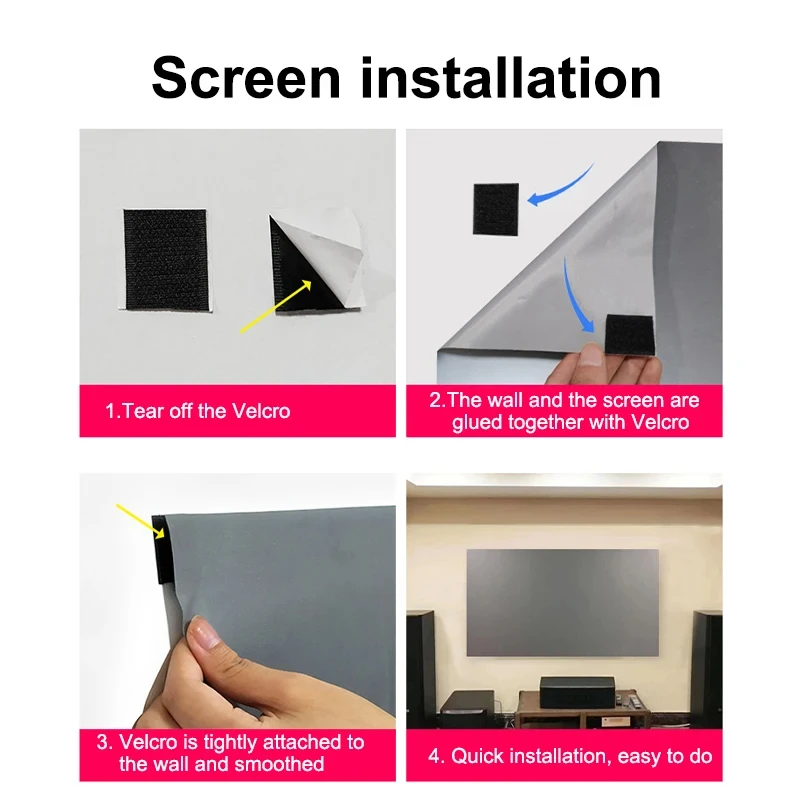 Screen installation

1.Tear off the Velcro

2.The wall and the screen are glued together with Velcro

3. Velcro is tightly attached to the wall and smoothed

4. Quick installation, easy to do