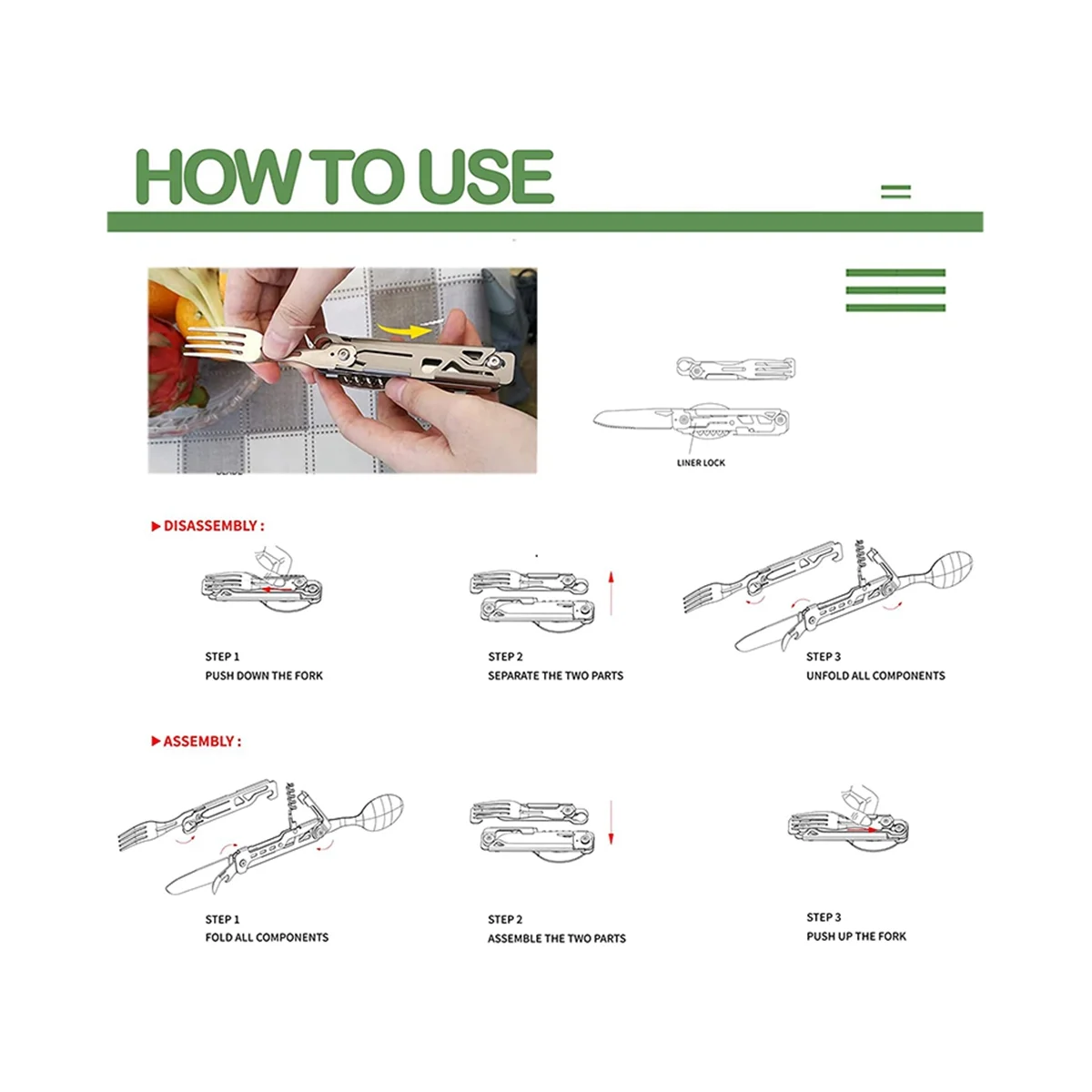 HOW TO USE

LINER LOCK

▶ DISASSEMBLY :

STEP 1
PUSH DOWN THE FORK

STEP 2
SEPARATE THE TWO PARTS

STEP 3
UNFOLD ALL COMPONENTS

▶ ASSEMBLY :

STEP 1
FOLD ALL COMPONENTS

STEP 2
ASSEMBLE THE TWO PARTS

STEP 3
PUSH UP THE FORK