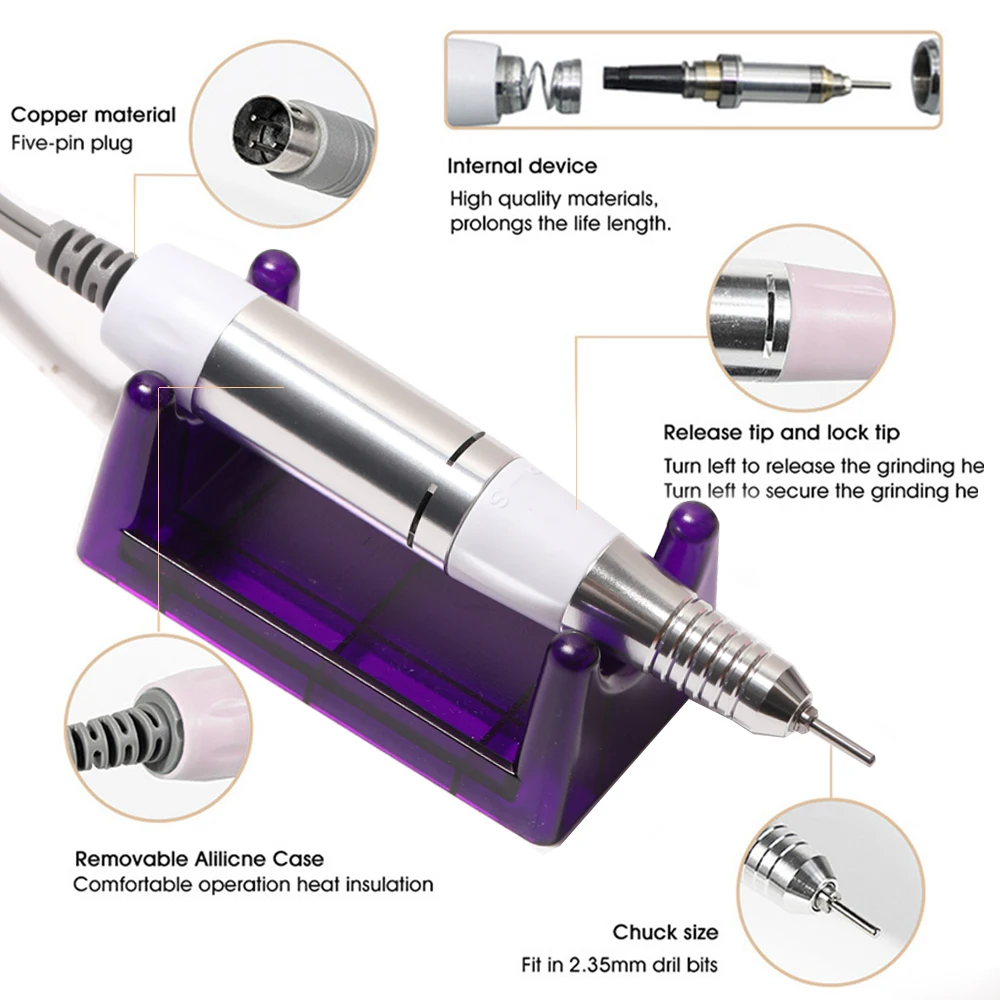 Copper material
Five-pin plug

Internal device
High quality materials, prolongs the life length.

Release tip and lock tip
Turn left to release the grinding he
Turn left to secure the grinding he

Removable Alilicne Case
Comfortable operation heat insulation

Chuck size
Fit in 2.35mm dril bits