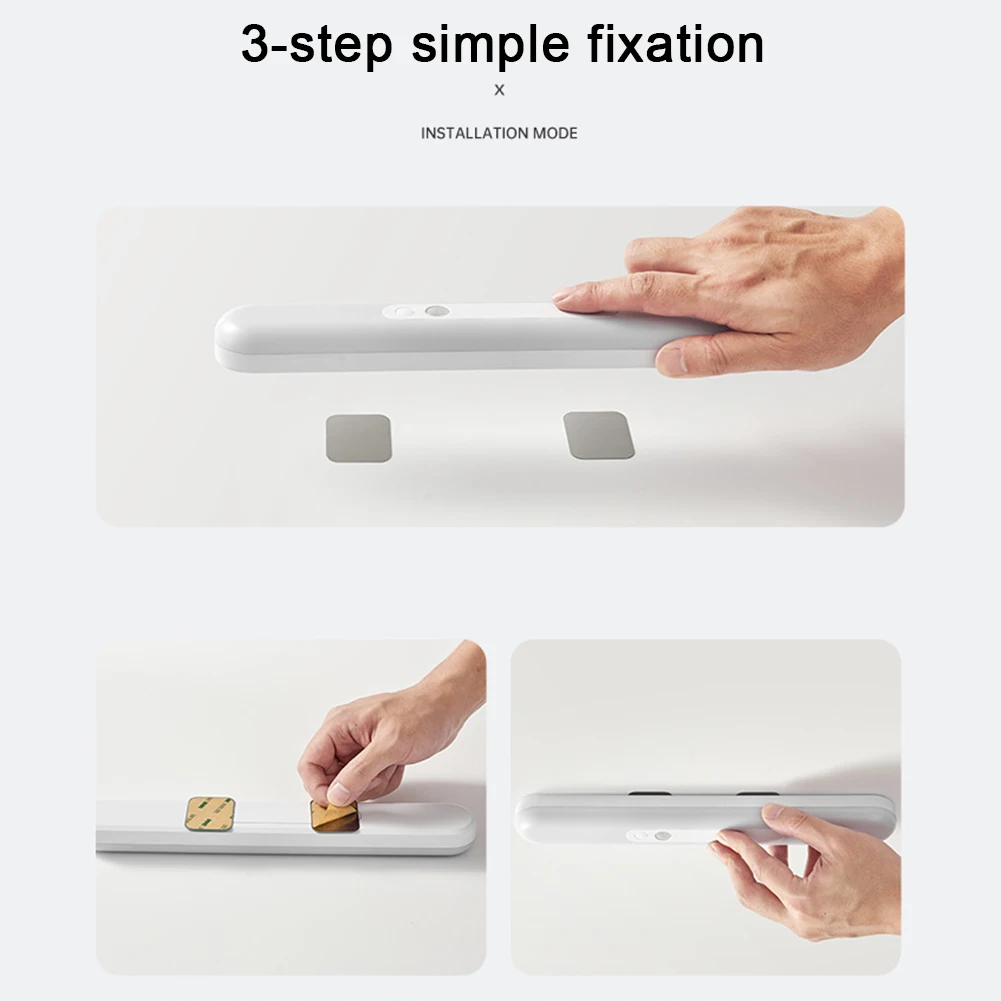 3-step simple fixation

X

INSTALLATION MODE