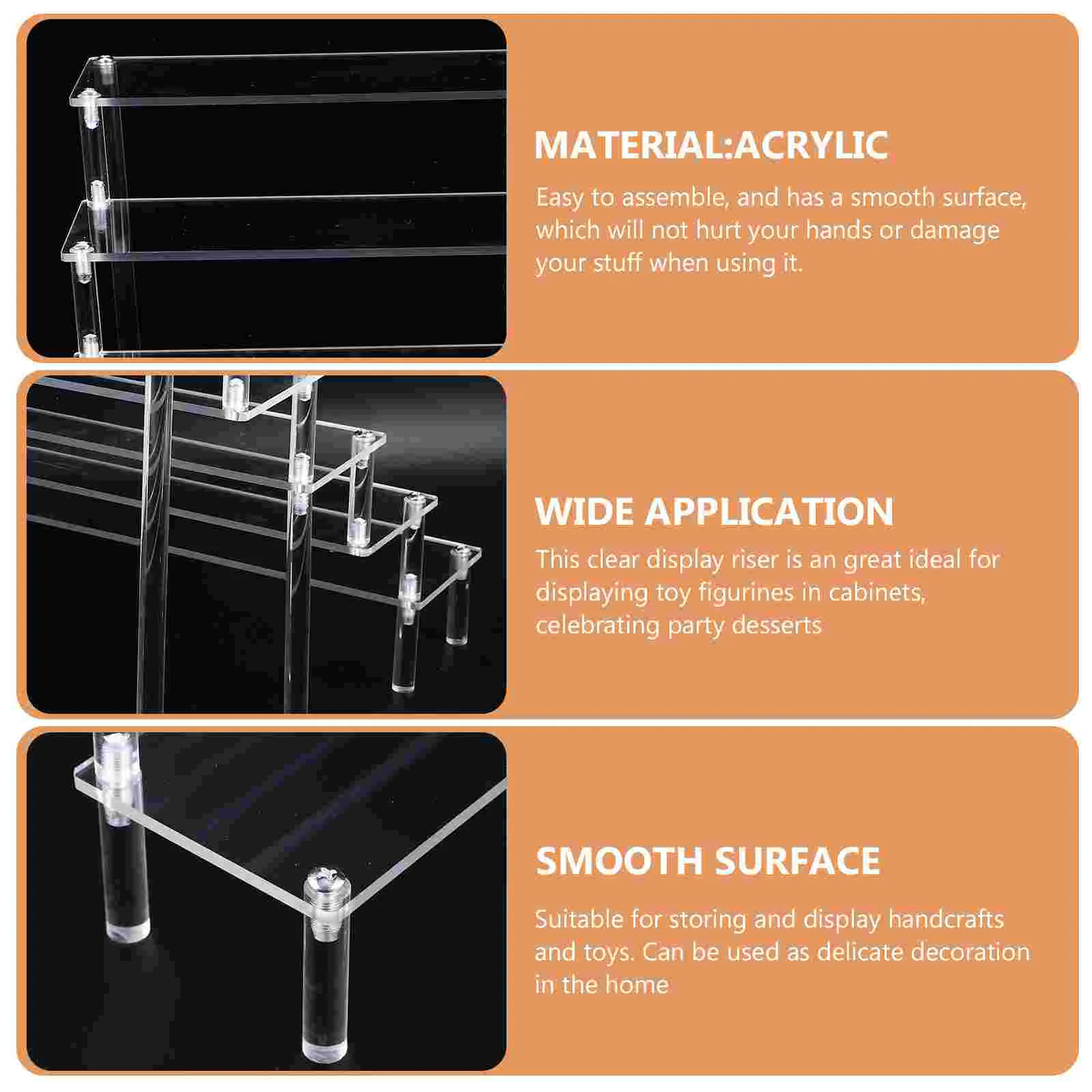 MATERIAL:ACRYLIC

Easy to assemble, and has a smooth surface, which will not hurt your hands or damage your stuff when using it.

WIDE APPLICATION

This clear display riser is an great ideal for displaying toy figurines in cabinets, celebrating party desserts

SMOOTH SURFACE

Suitable for storing and display handcrafts and toys. Can be used as delicate decoration in the home