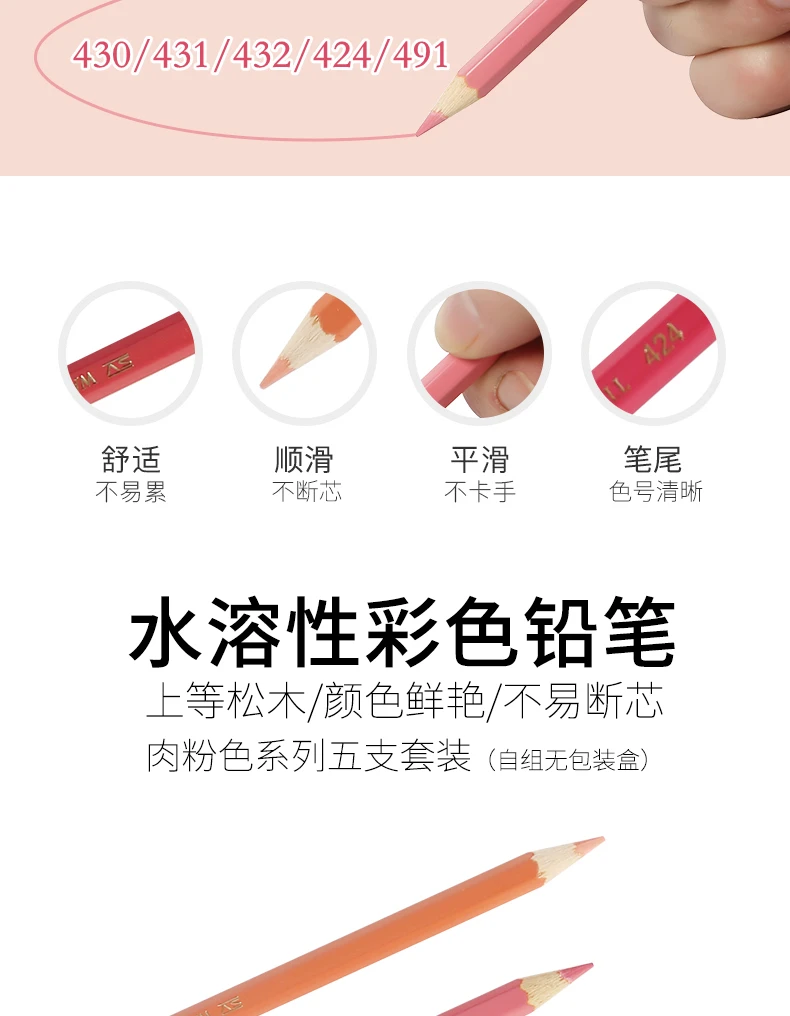 430/431/432/424/491

424

舒适
不易累

顺滑
不断芯

平滑
不卡手

笔尾
色号清晰

水溶性彩色铅笔
上等松木/颜色鲜艳/不易断芯
肉粉色系列五支套装（自组无包装盒）