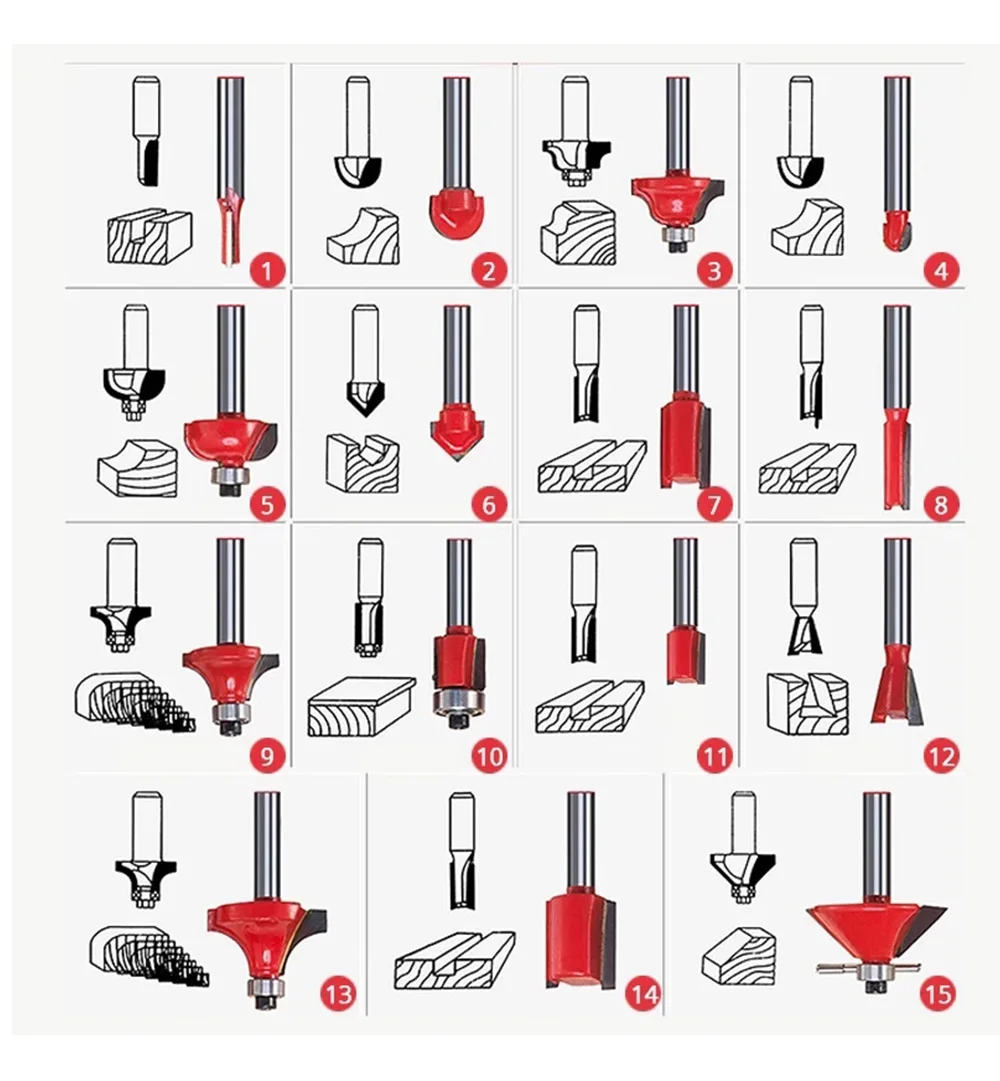 1
2
3
4
5
6
7
8
9
10
11
12
13
14
15