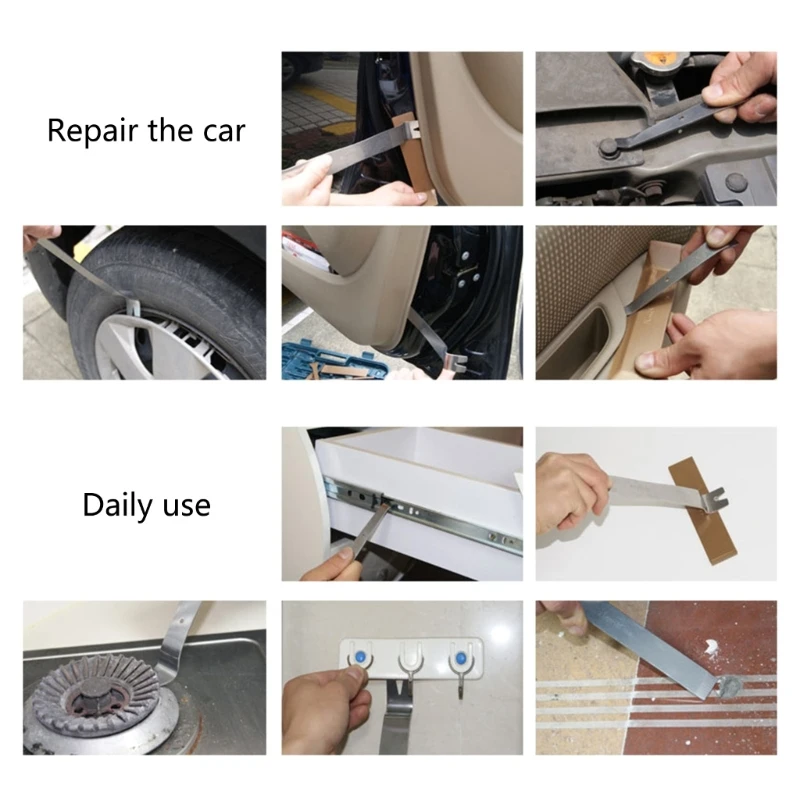 Repair the car

Daily use