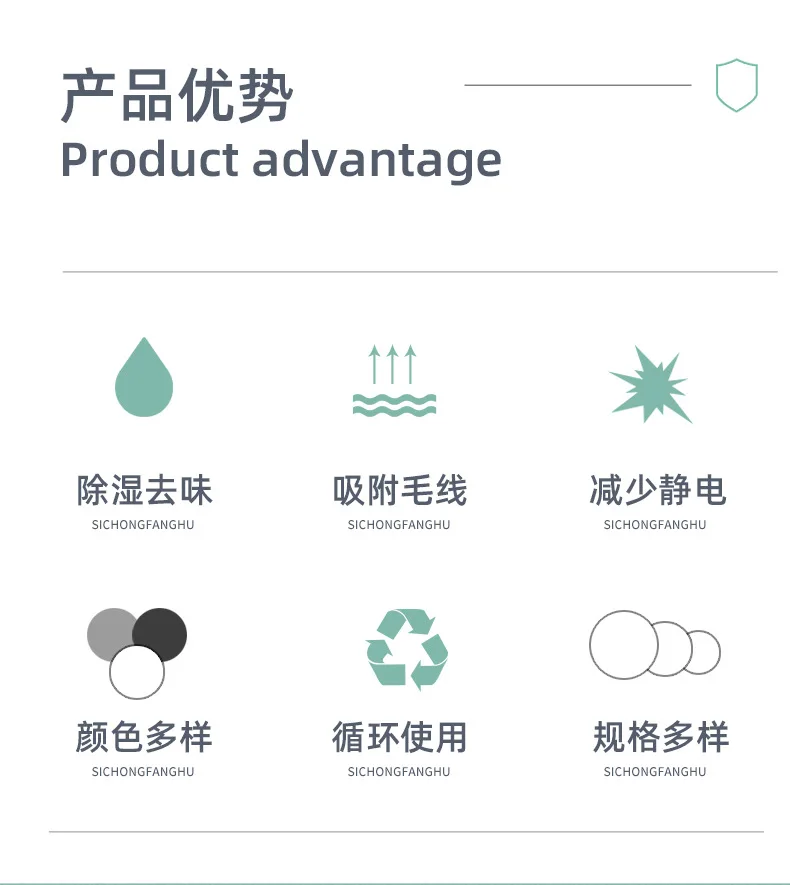 产品优势
Product advantage

除湿去味
SICHONGFANGHU

吸附毛线
SICHONGFANGHU

减少静电
SICHONGFANGHU

颜色多样
SICHONGFANGHU

循环使用
SICHONGFANGHU

规格多样
SICHONGFANGHU