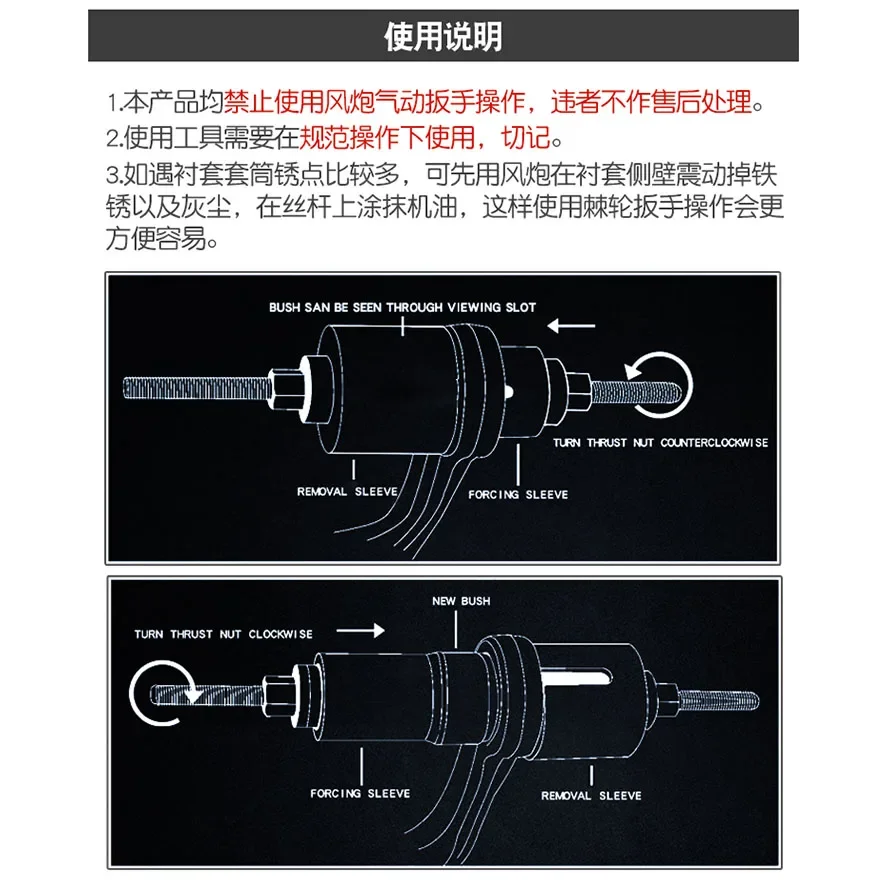 使用说明

1.本产品均禁止使用风炮气动扳手操作，违者不作售后处理。

2.使用工具需要在规范操作下使用，切记。

3.如遇衬套套筒锈点比较多，可先用风炮在衬套侧壁震动掉铁锈以及灰尘，在丝杆上涂抹机油，这样使用棘轮扳手操作会更方便容易。

BUSH SAN BE SEEN THROUGH VIEWING SLOT

TURN THRUST NUT COUNTERCLOCKWISE

REMOVAL SLEEVE

FORCING SLEEVE

NEW BUSH

TURN THRUST NUT CLOCKWISE

FORCING SLEEVE

REMOVAL SLEEVE