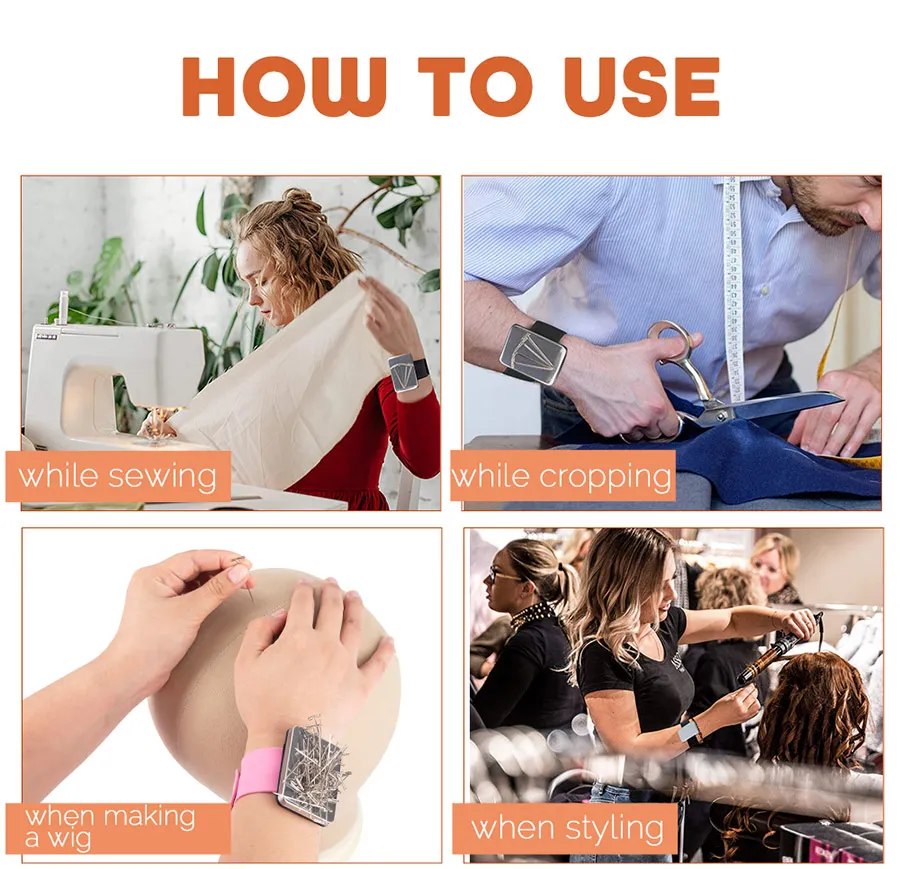 HOW TO USE

while sewing

while cropping

when making a wig

when styling