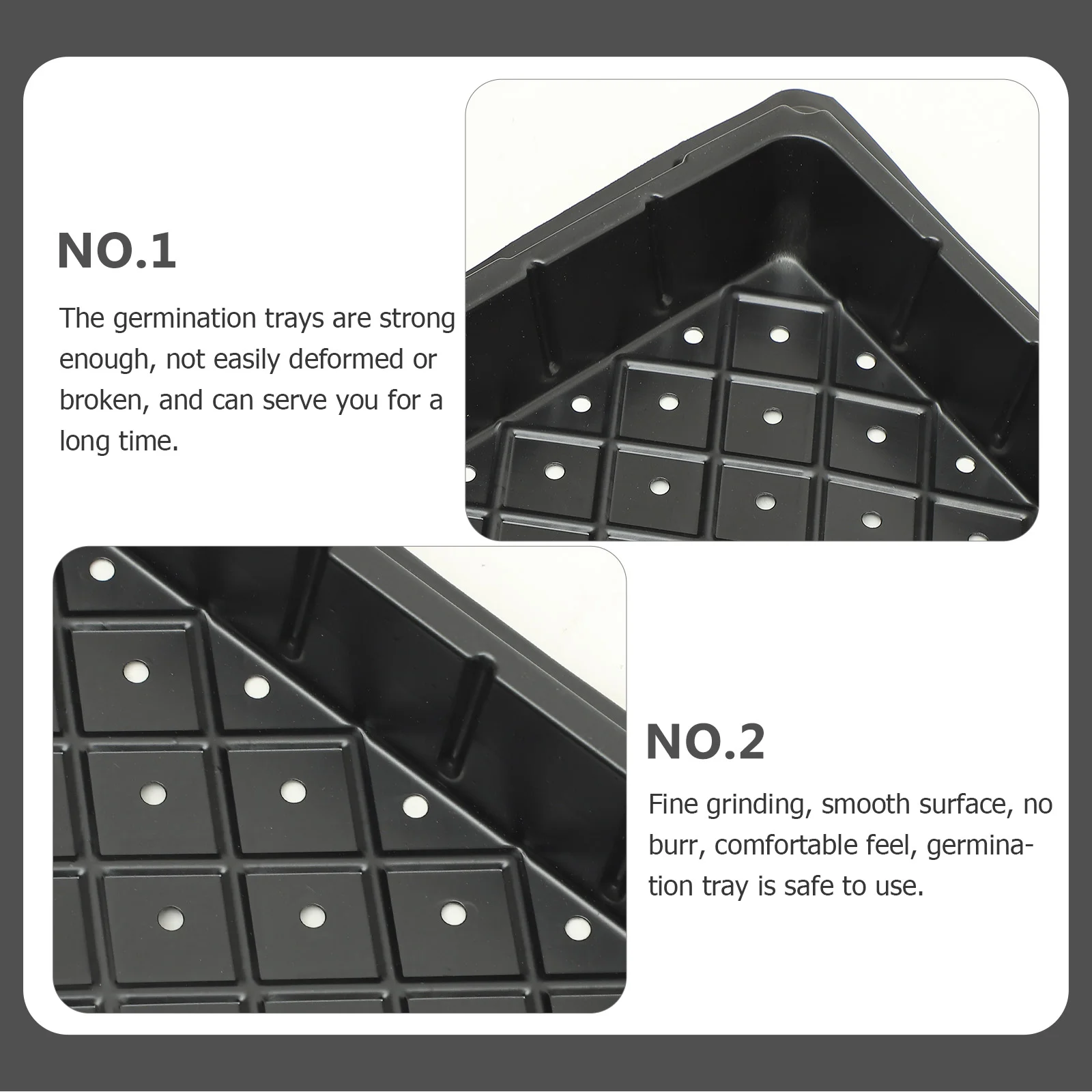 NO.1

The germination trays are strong enough, not easily deformed or broken, and can serve you for a long time.

NO.2

Fine grinding, smooth surface, no burr, comfortable feel, germination tray is safe to use.