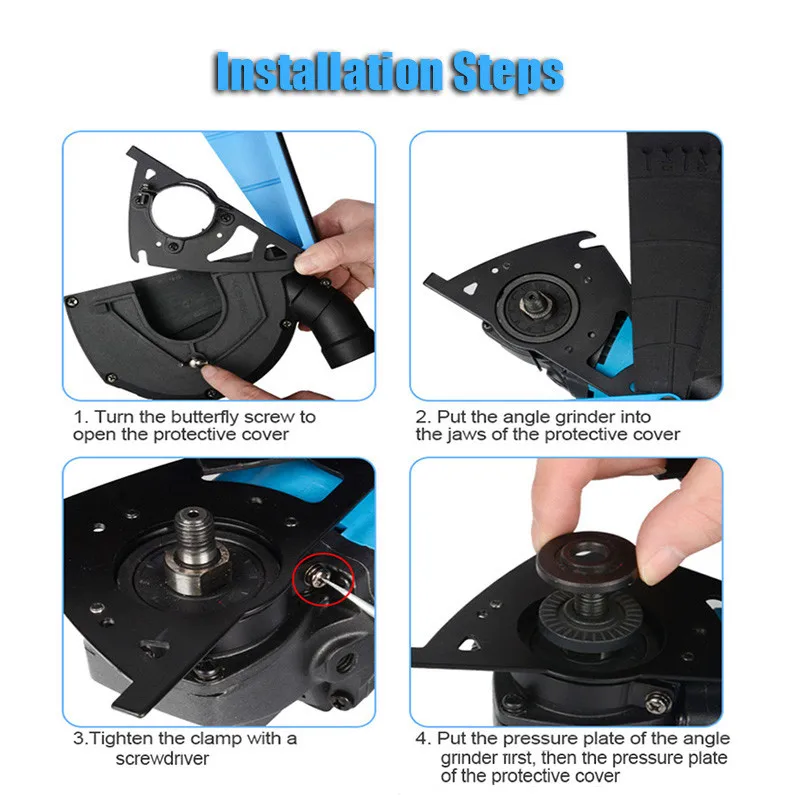 Installation Steps

1. Turn the butterfly screw to open the protective cover

2. Put the angle grinder into the jaws of the protective cover

3.Tighten the clamp with a screwdriver

4. Put the pressure plate of the angle grinder first, then the pressure plate of the protective cover