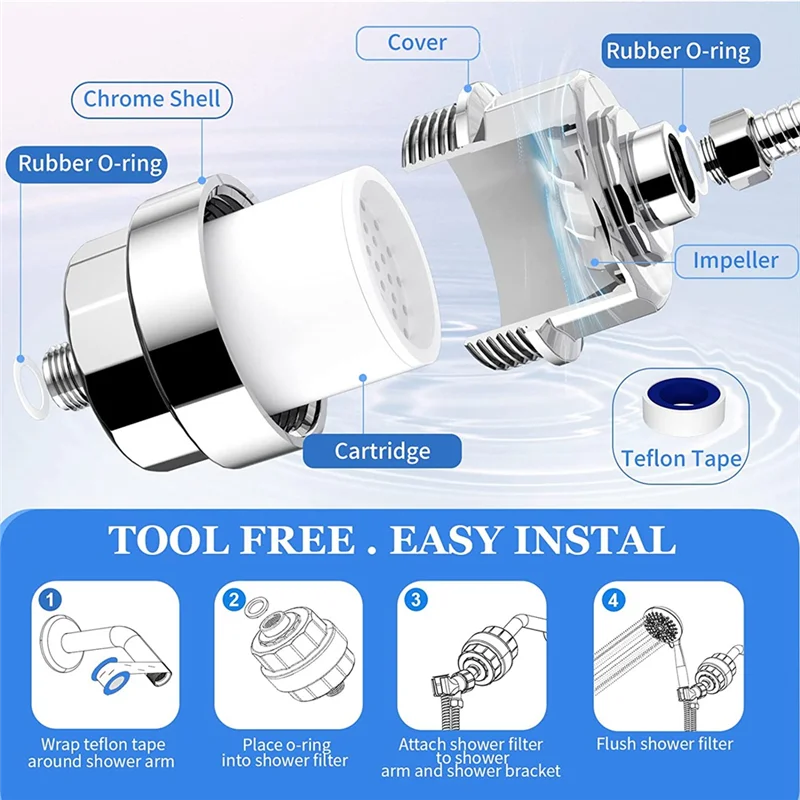 Cover

Rubber O-ring

Chrome Shell

Rubber O-ring

Impeller

Cartridge

Teflon Tape

TOOL FREE . EASY INSTAL

1
Wrap teflon tape around shower arm

2
Place o-ring into shower filter

3
Attach shower filter to shower arm and shower bracket

4
Flush shower filter