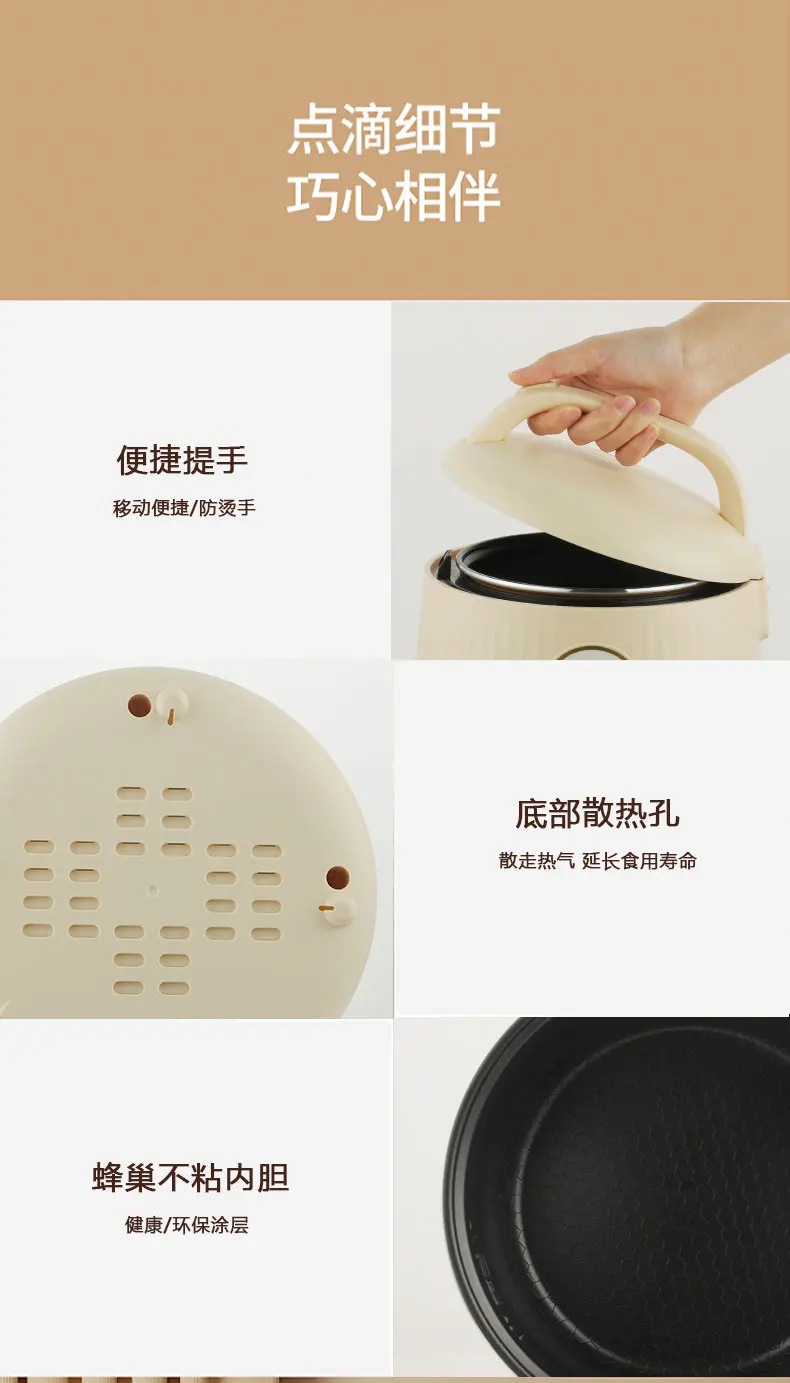 点滴细节
巧心相伴

便捷提手
移动便捷/防烫手

底部散热孔
散走热气 延长食用寿命

蜂巢不粘内胆
健康/环保涂层