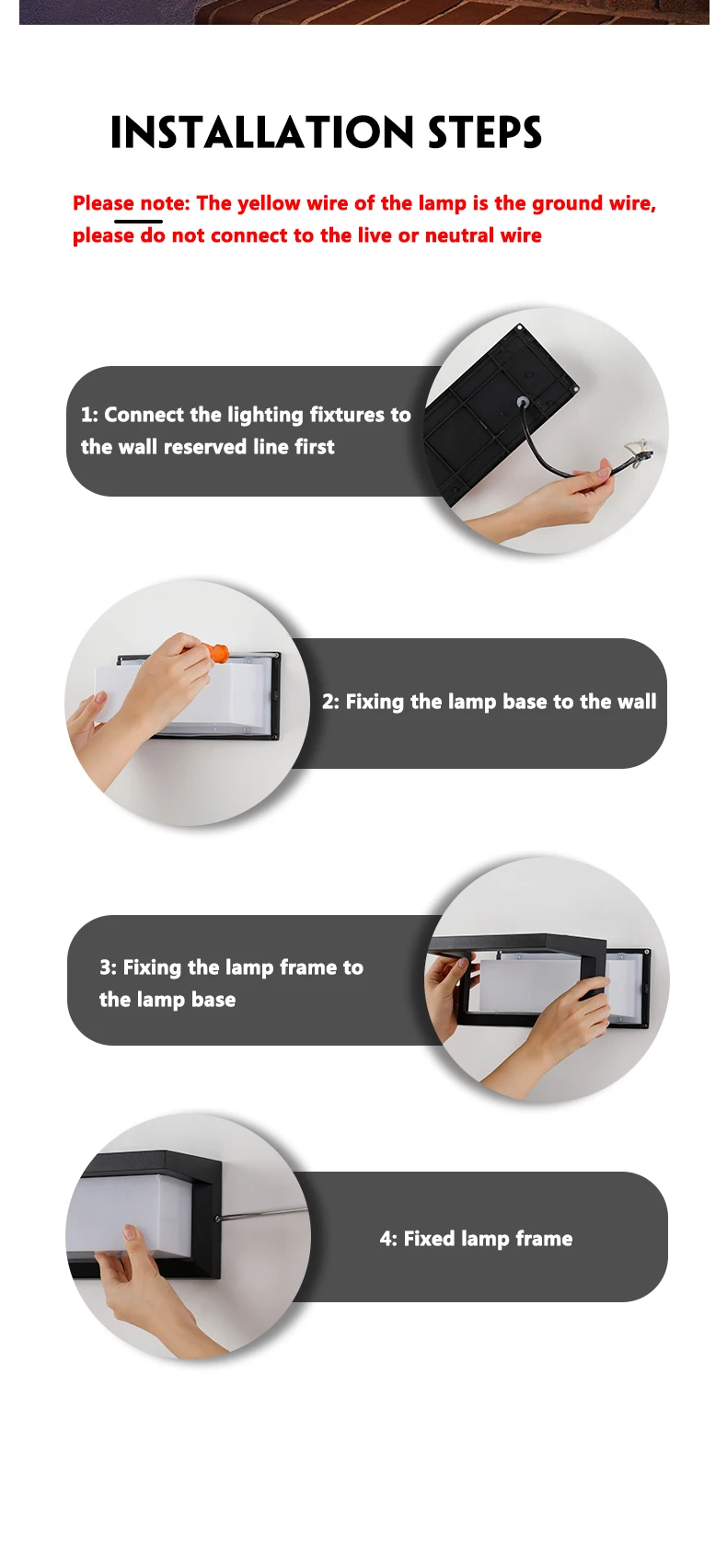 INSTALLATION STEPS

Please note: The yellow wire of the lamp is the ground wire, please do not connect to the live or neutral wire

1: Connect the lighting fixtures to the wall reserved line first

2: Fixing the lamp base to the wall

3: Fixing the lamp frame to the lamp base

4: Fixed lamp frame