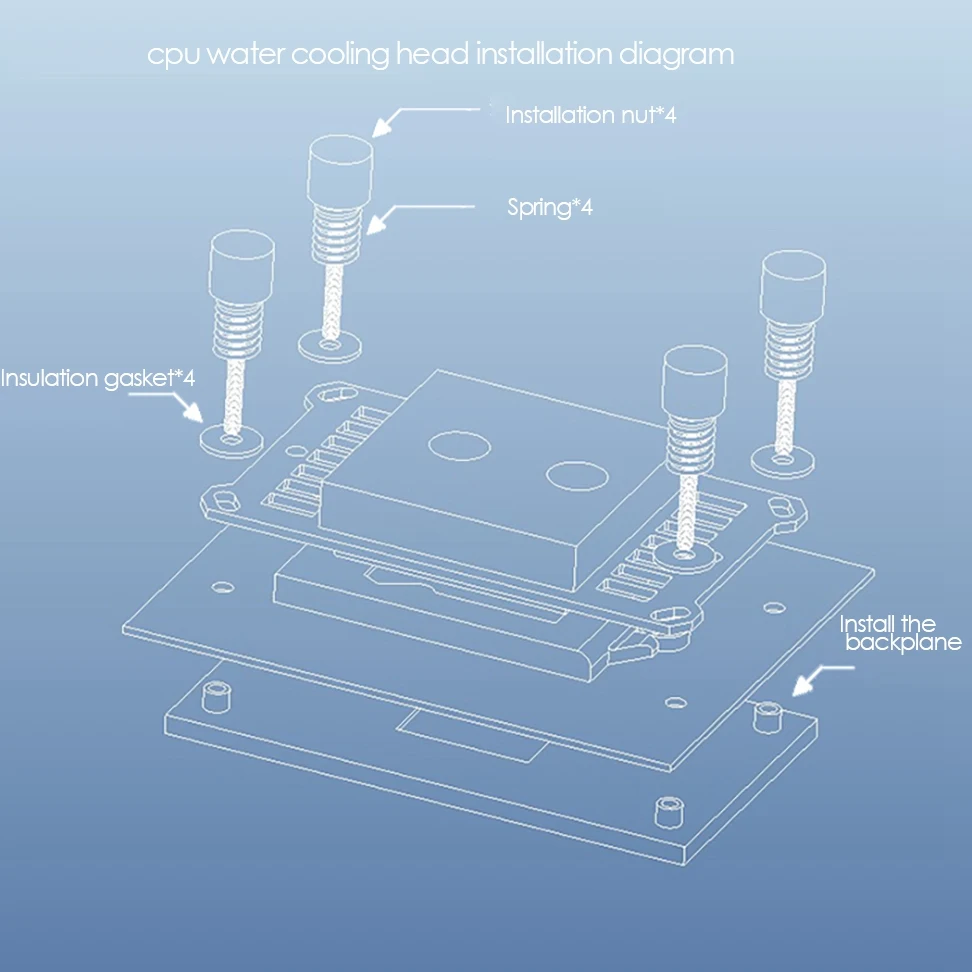 cpu water cooling head installation diagram

Installation nut*4

Spring*4

Insulation gasket*4

Install the backplane