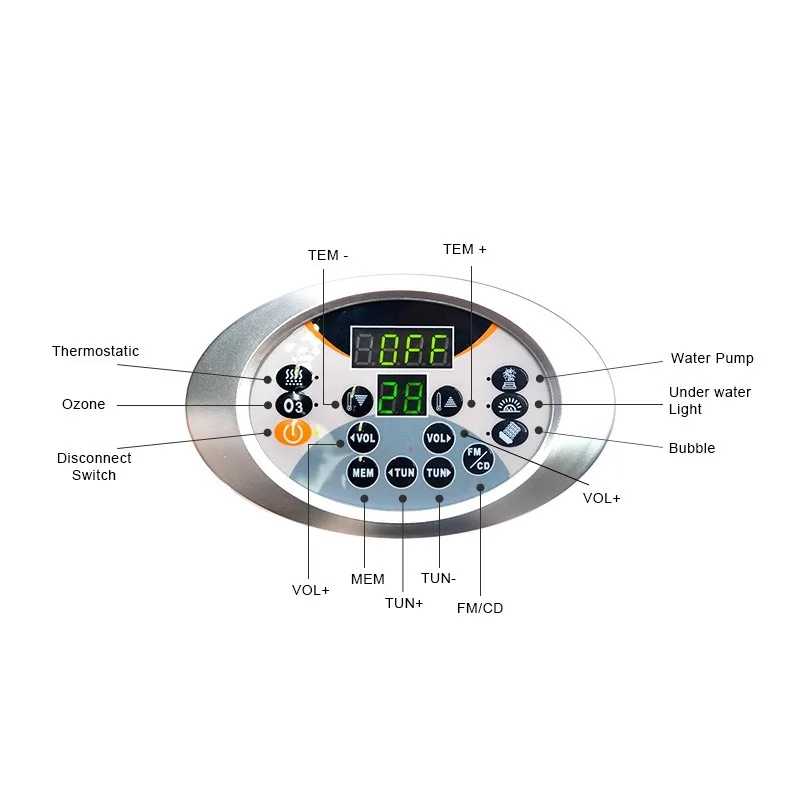 TEM -

TEM +

Thermostatic

Ozone

Disconnect Switch

Water Pump

Under water Light

Bubble

OFF

28

O3

VOL

VOL

MEM

TUN

TUN

FM/CD

VOL+

VOL+

MEM

TUN+

TUN-

FM/CD