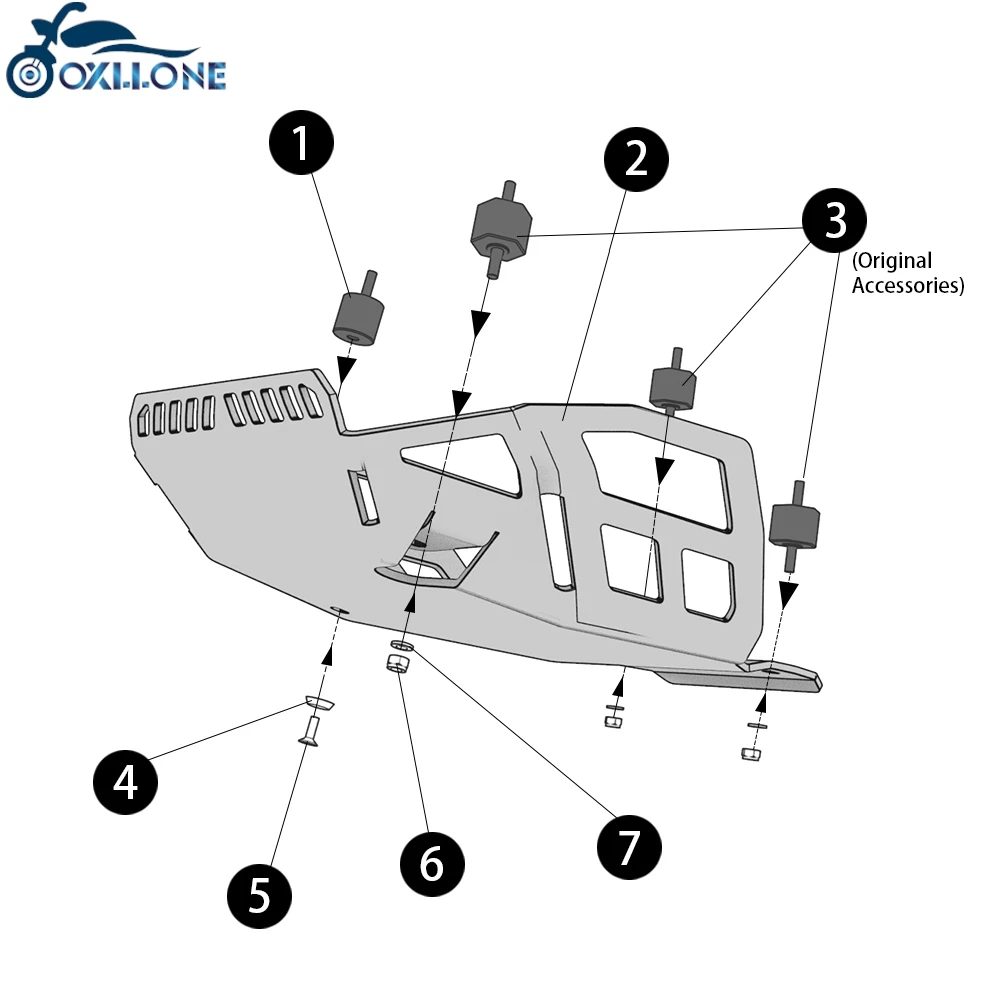 OXLLONE

1

2

3

(Original Accessories)

4

5

6

7