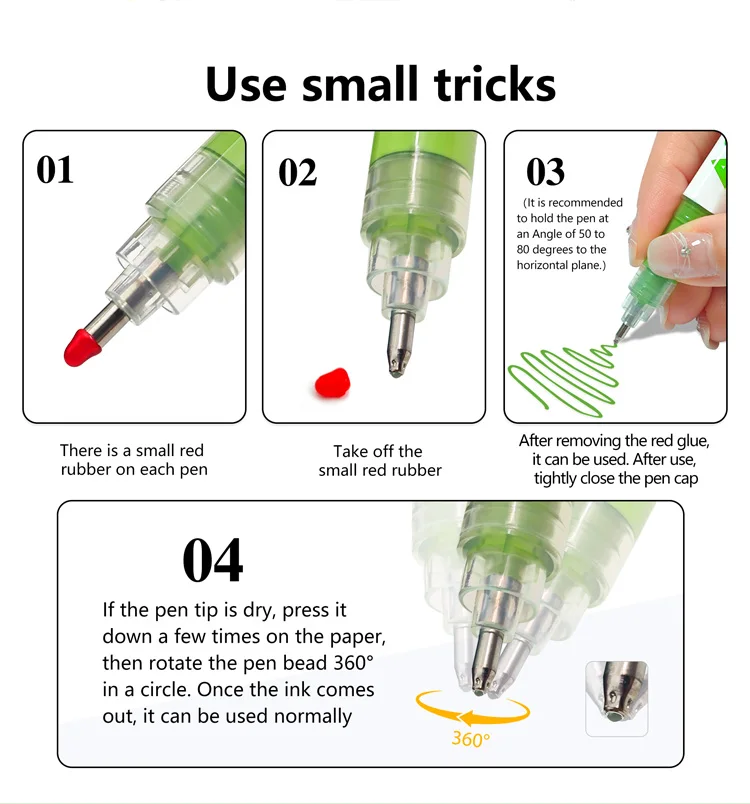 Use small tricks

01

There is a small red rubber on each pen

02

Take off the small red rubber

03

(It is recommended to hold the pen at an Angle of 50 to 80 degrees to the horizontal plane.)

After removing the red glue, it can be used. After use, tightly close the pen cap

04

If the pen tip is dry, press it down a few times on the paper, then rotate the pen bead 360° in a circle. Once the ink comes out, it can be used normally

360°