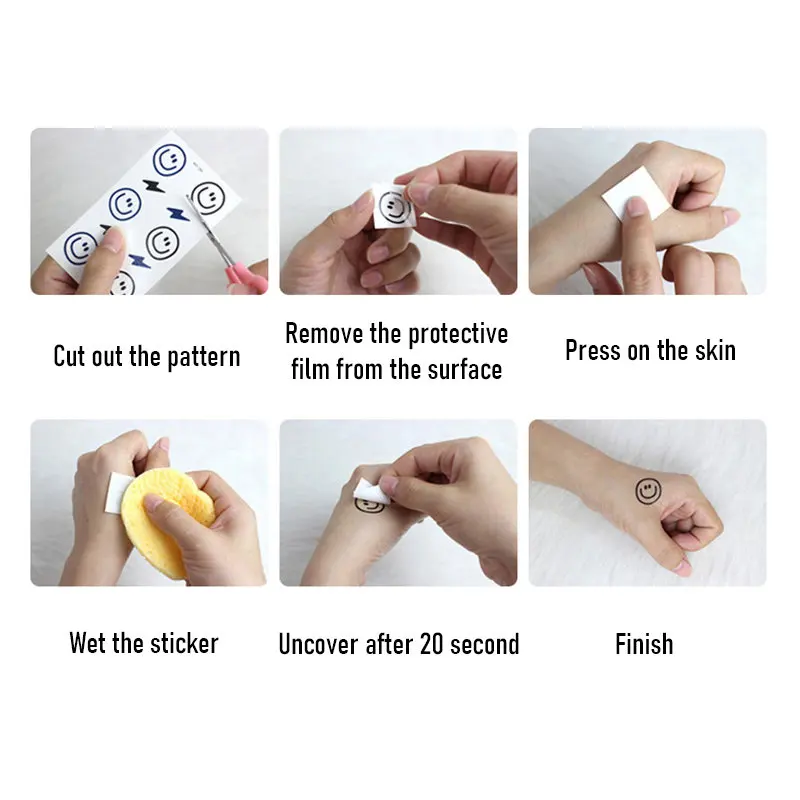 Cut out the pattern

Remove the protective film from the surface

Press on the skin

Wet the sticker

Uncover after 20 second

Finish