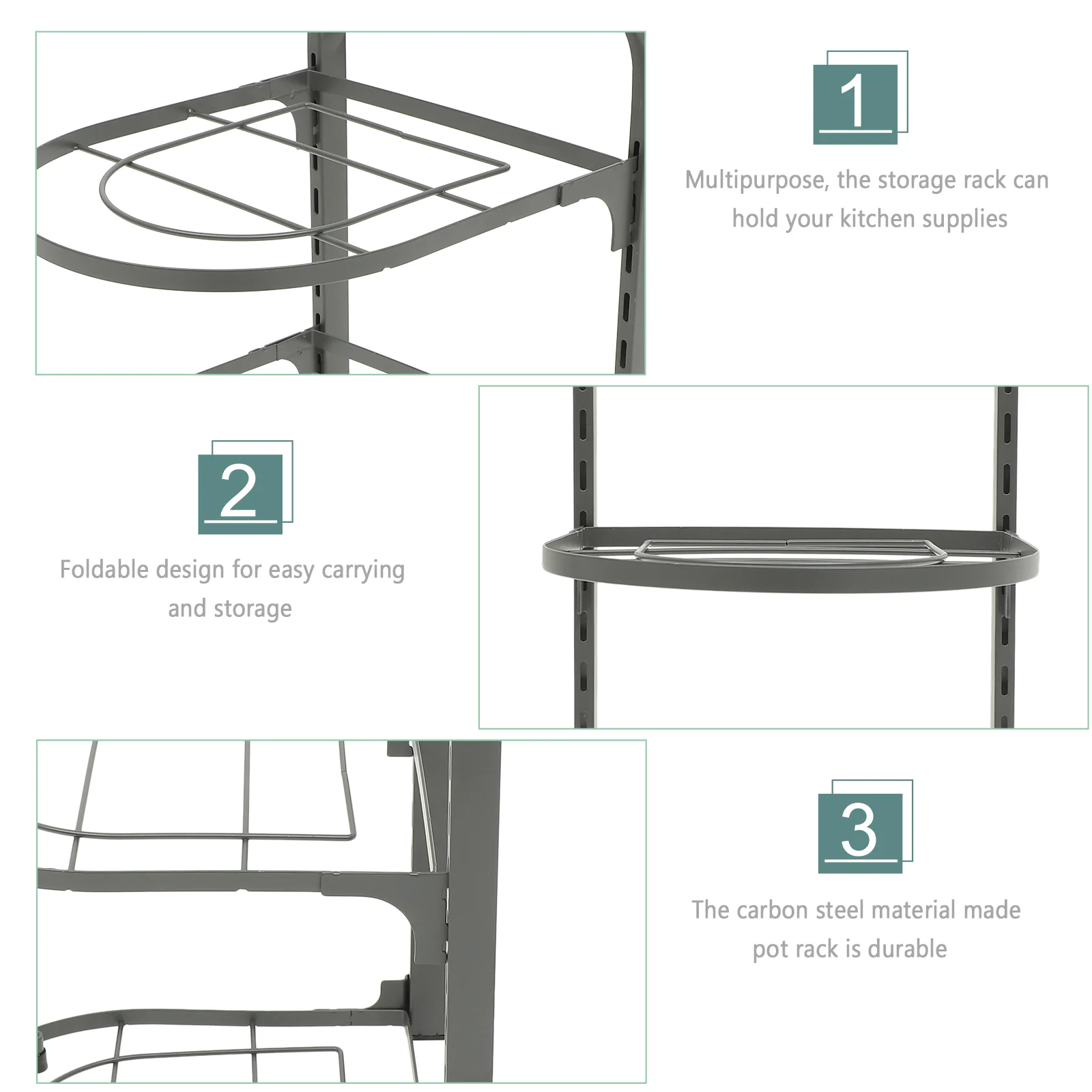 1

Multipurpose, the storage rack can hold your kitchen supplies

2

Foldable design for easy carrying and storage

3

The carbon steel material made pot rack is durable