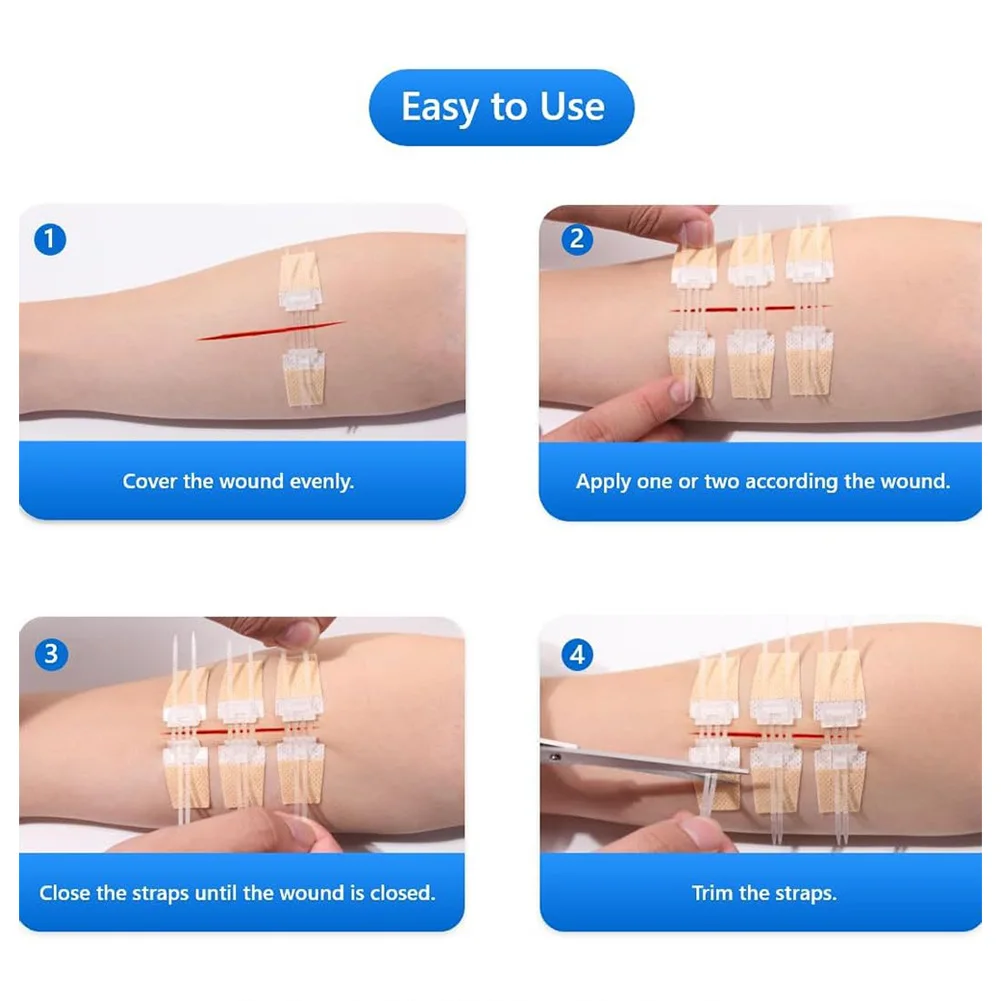 Easy to Use

1

Cover the wound evenly.

2

Apply one or two according the wound.

3

Close the straps until the wound is closed.

4

Trim the straps.