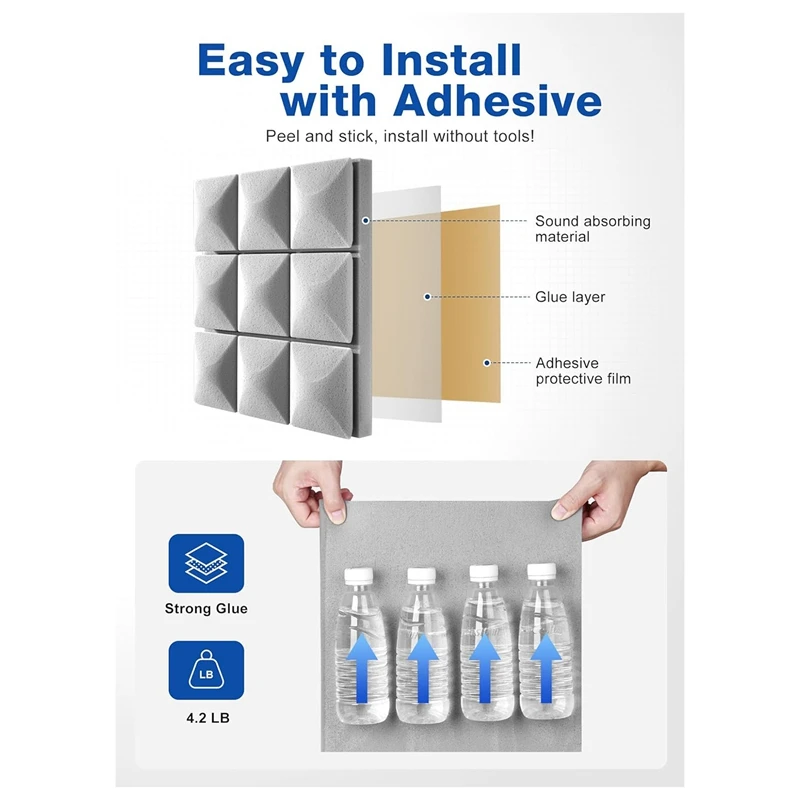 Easy to Install with Adhesive

Peel and stick, install without tools!

Sound absorbing material

Glue layer

Adhesive protective film

Strong Glue

LB

4.2 LB