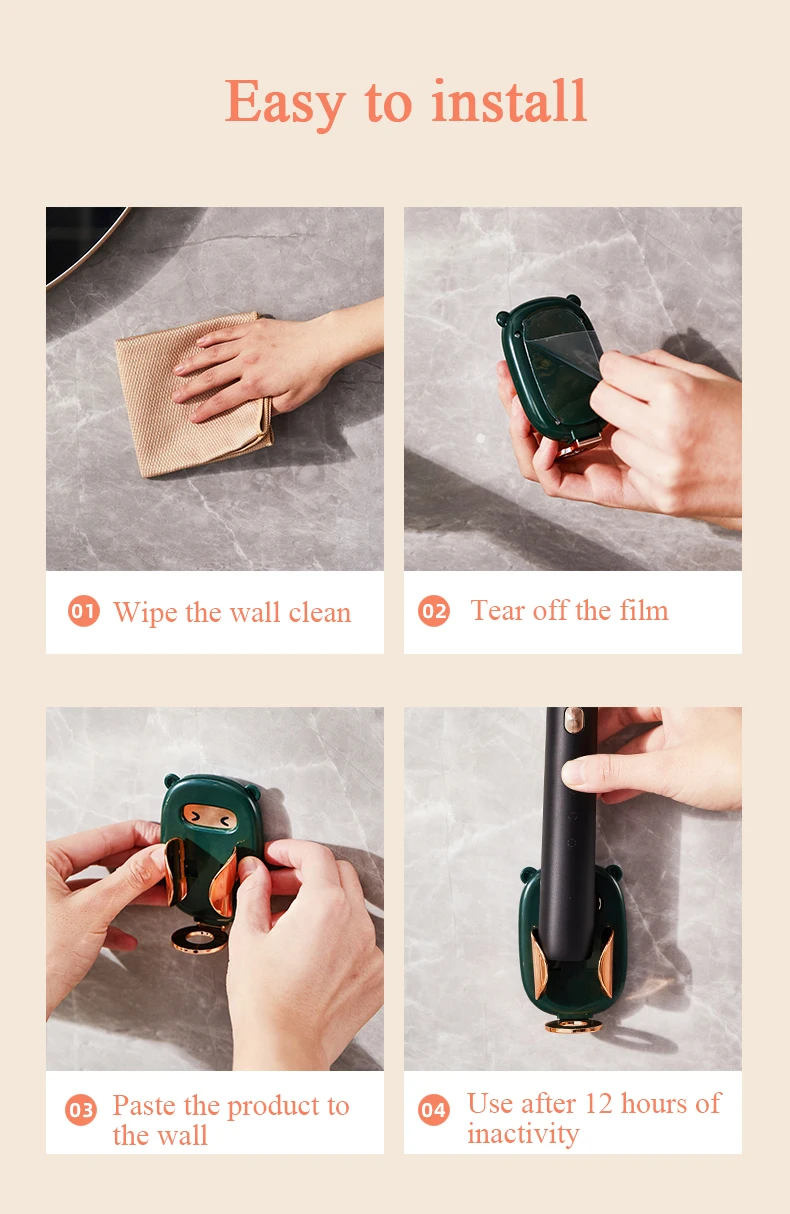 Easy to install

01 Wipe the wall clean

02 Tear off the film

03 Paste the product to the wall

04 Use after 12 hours of inactivity