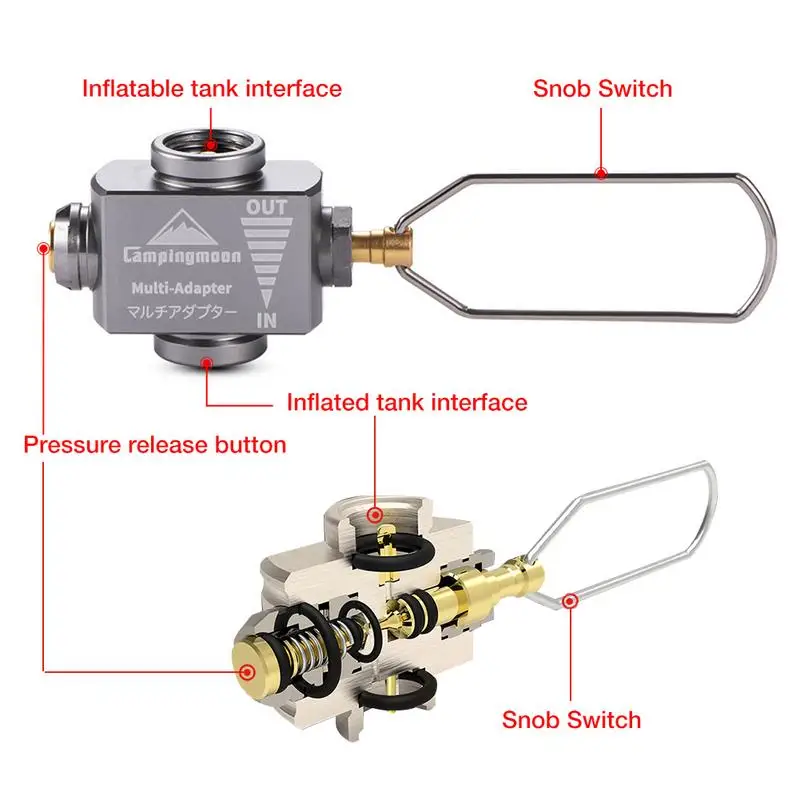 Inflatable tank interface

Snob Switch

OUT

Campingmoon

Multi-Adapter

マルチアダプター

IN

Inflated tank interface

Pressure release button

Snob Switch