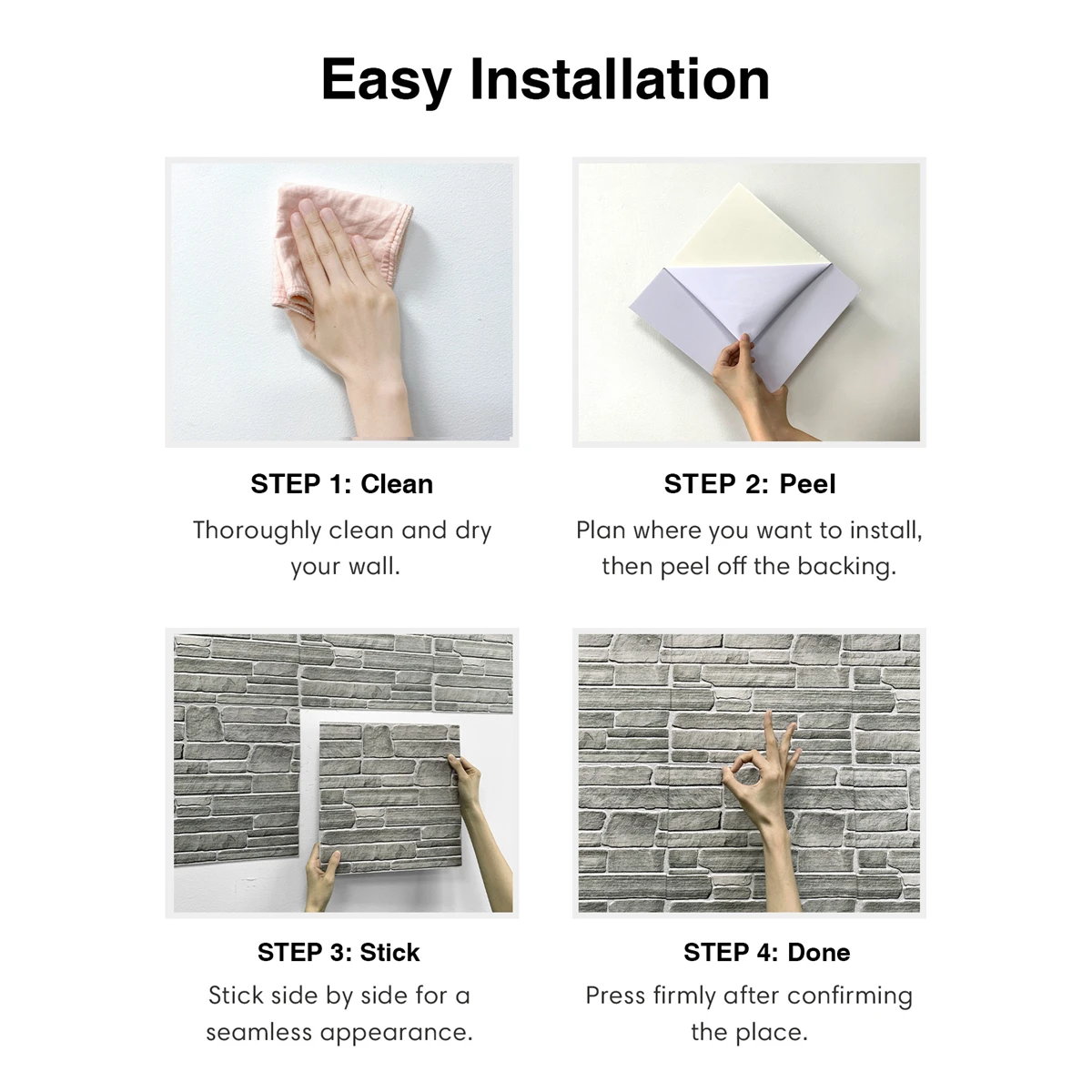 Easy Installation

STEP 1: Clean
Thoroughly clean and dry your wall.

STEP 2: Peel
Plan where you want to install, then peel off the backing.

STEP 3: Stick
Stick side by side for a seamless appearance.

STEP 4: Done
Press firmly after confirming the place.