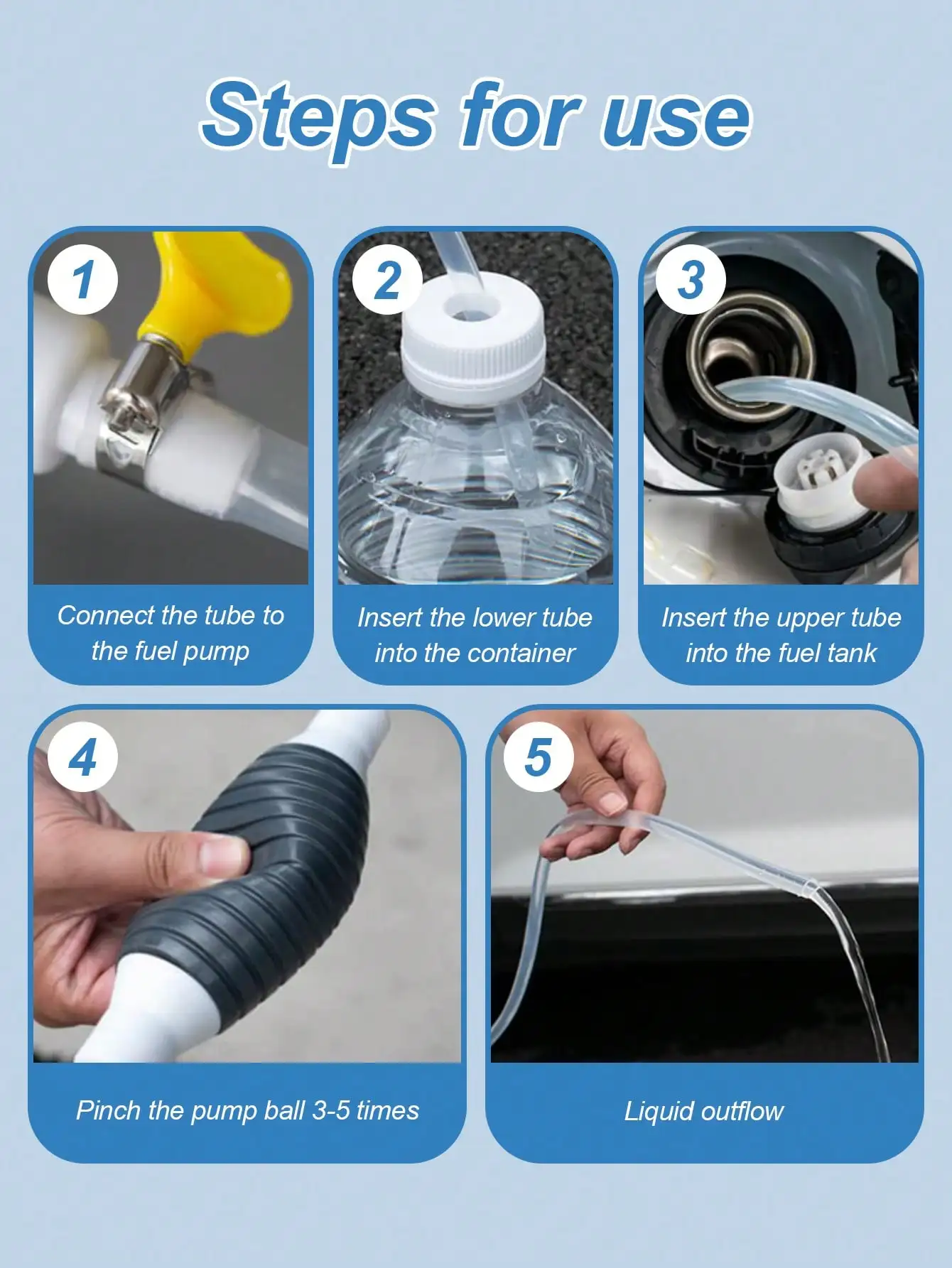 Steps for use

1
Connect the tube to the fuel pump

2
Insert the lower tube into the container

3
Insert the upper tube into the fuel tank

4
Pinch the pump ball 3-5 times

5
Liquid outflow