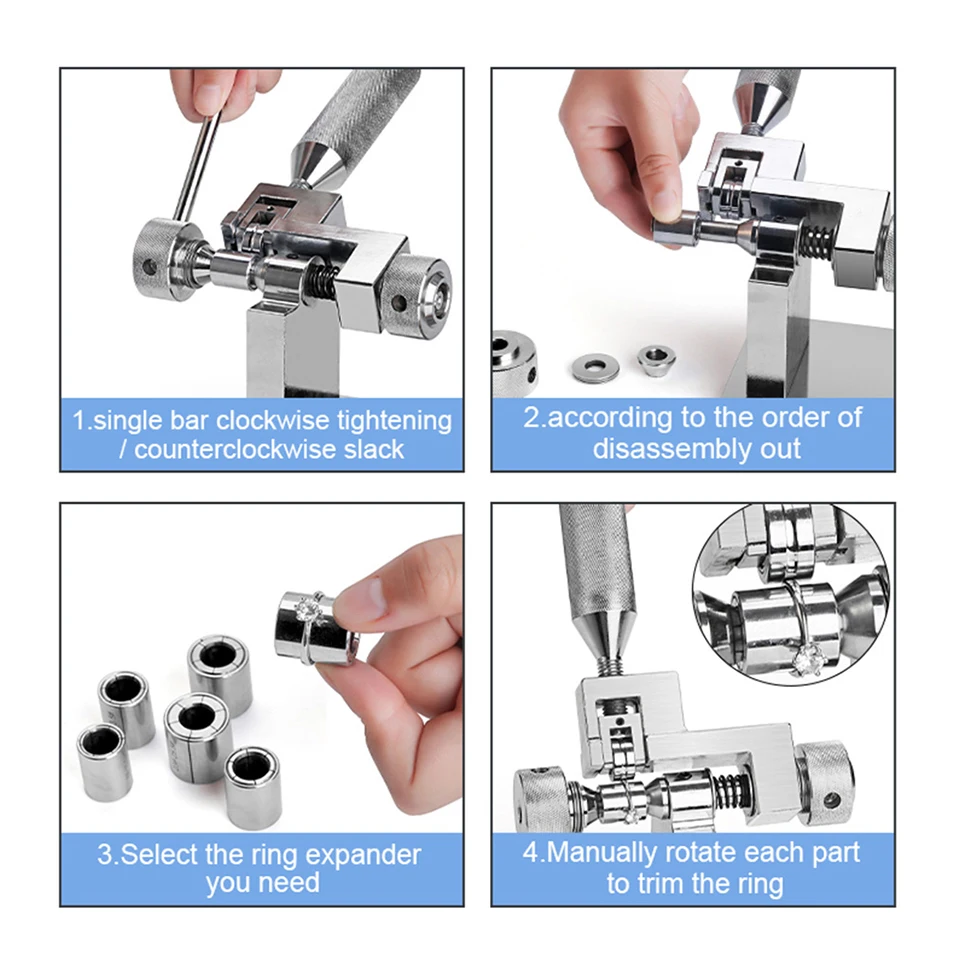 1.single bar clockwise tightening / counterclockwise slack

2.according to the order of disassembly out

3.Select the ring expander you need

4.Manually rotate each part to trim the ring