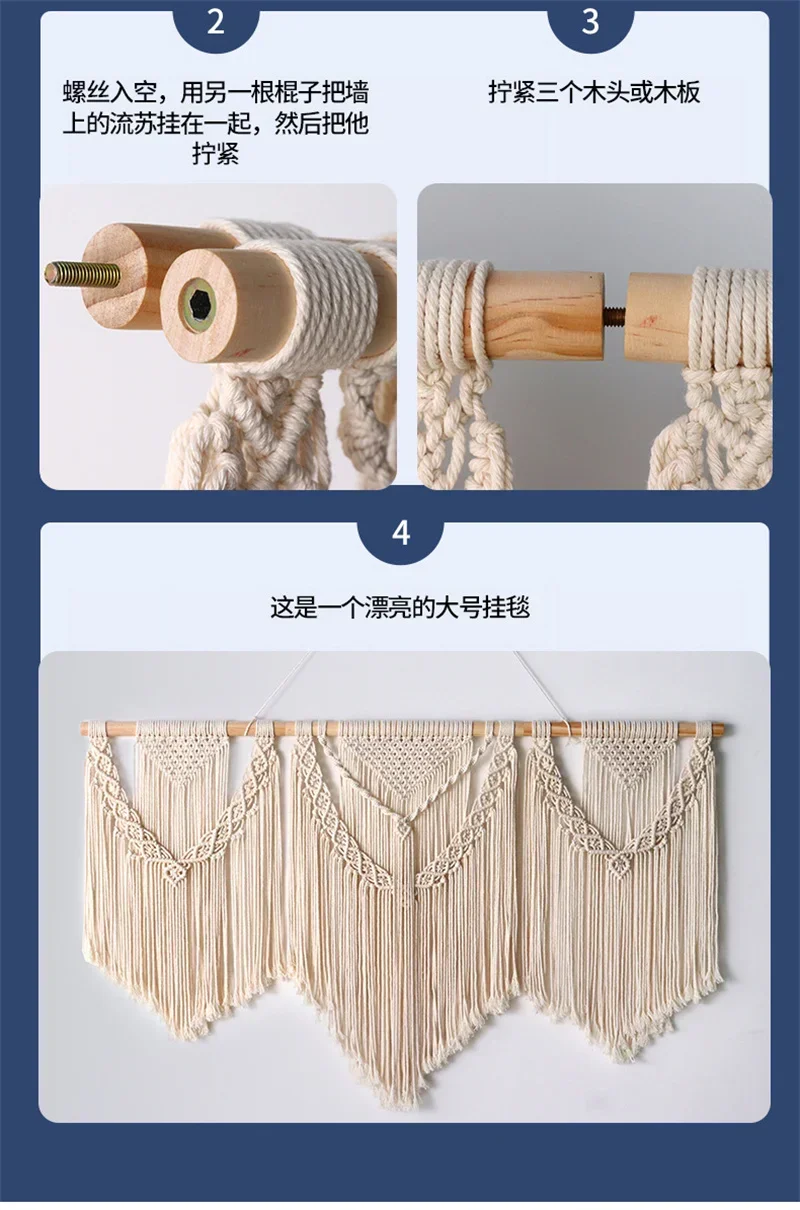 2

螺丝入空，用另一根棍子把墙上的流苏挂在一起，然后把他拧紧

3

拧紧三个木头或木板

4

这是一个漂亮的大号挂毯