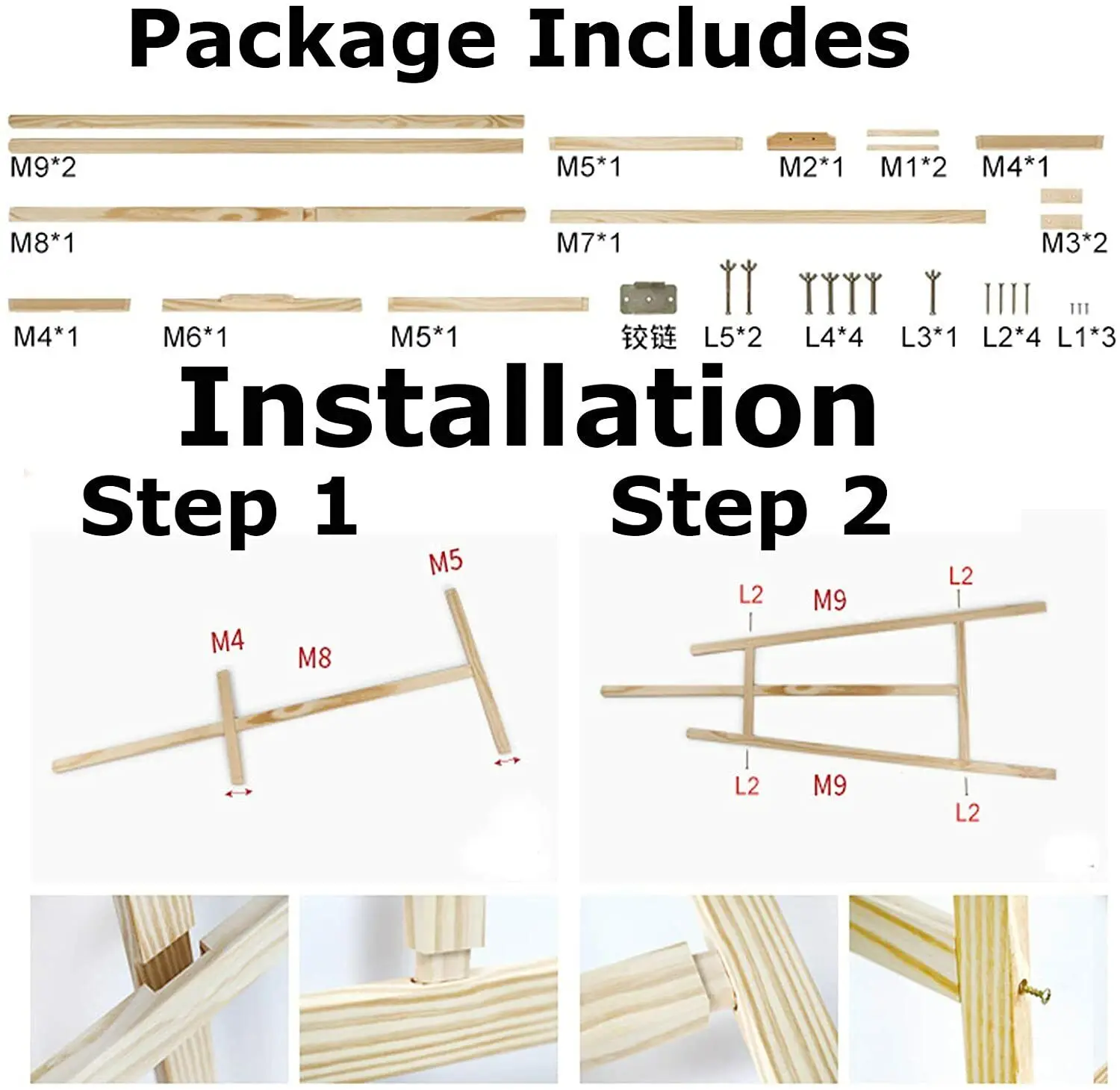 Package Includes

M9*2
M5*1
M2*1
M1*2
M4*1
M8*1
M7*1
M3*2
M4*1
M6*1
M5*1
铰链
L5*2
L4*4
L3*1
L2*4
L1*3

Installation

Step 1

M5
M4
M8

Step 2

L2
M9
L2
L2
M9
L2