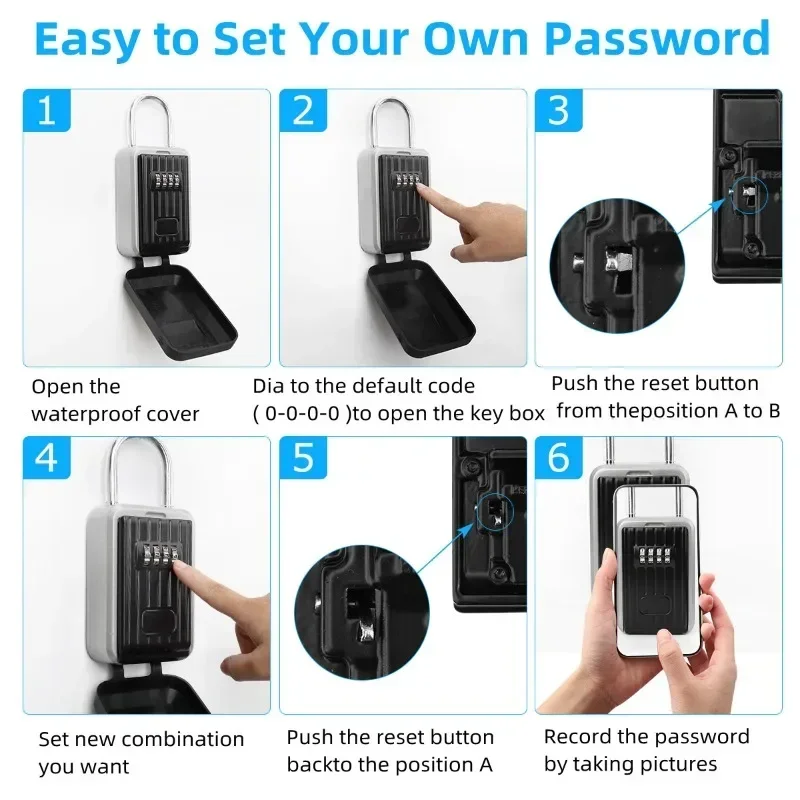 Easy to Set Your Own Password

1

Open the waterproof cover

2

Dia to the default code ( 0-0-0-0 )to open the key box

3

Push the reset button from theposition A to B

4

Set new combination you want

5

Push the reset button backto the position A

6

Record the password by taking pictures