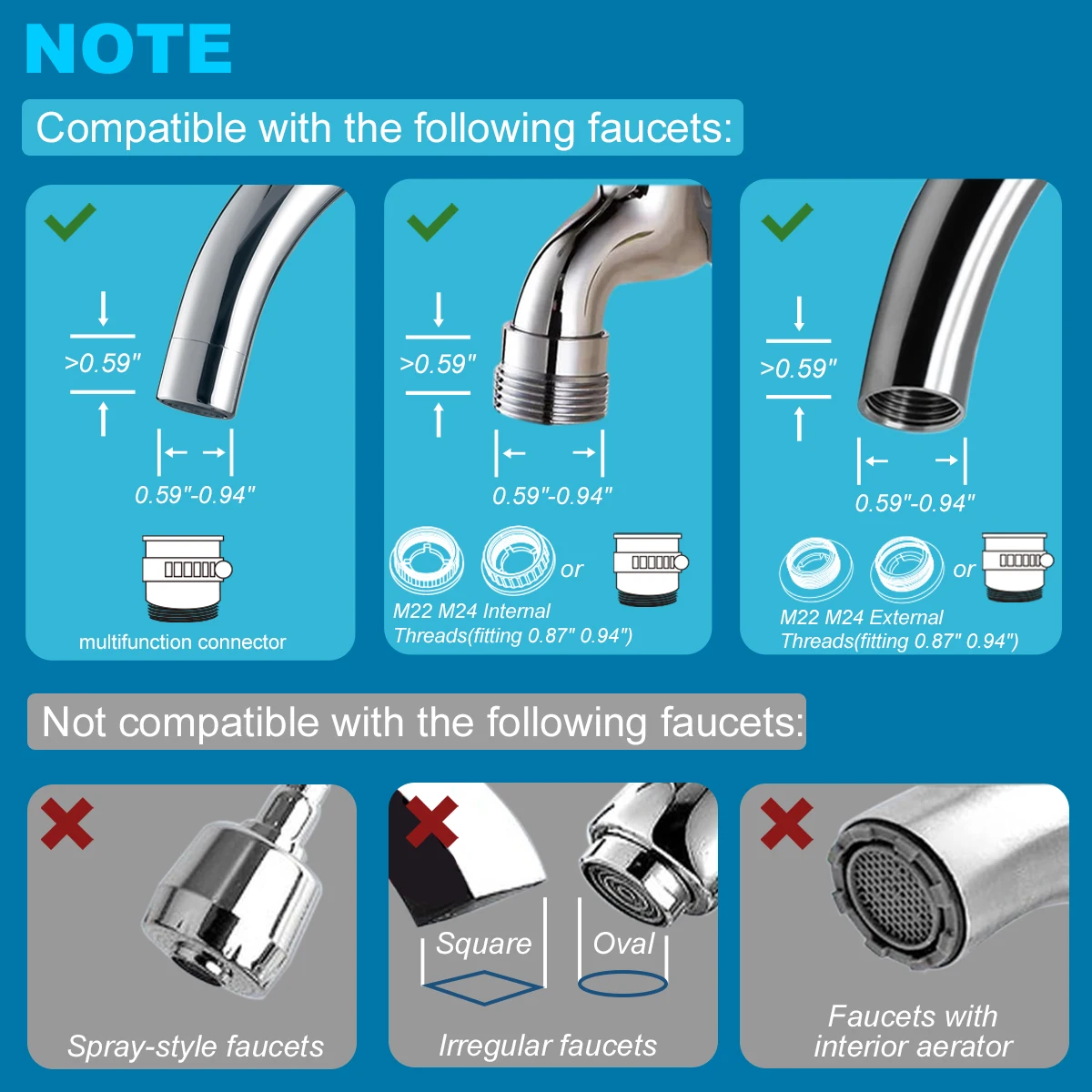 NOTE

Compatible with the following faucets:

>0.59"

0.59"-0.94"

multifunction connector

>0.59"

0.59"-0.94"

or

M22 M24 Internal Threads(fitting 0.87" 0.94")

>0.59"

0.59"-0.94"

or

M22 M24 External Threads(fitting 0.87" 0.94")

Not compatible with the following faucets:

Spray-style faucets

Square

Oval

Irregular faucets

Faucets with interior aerator