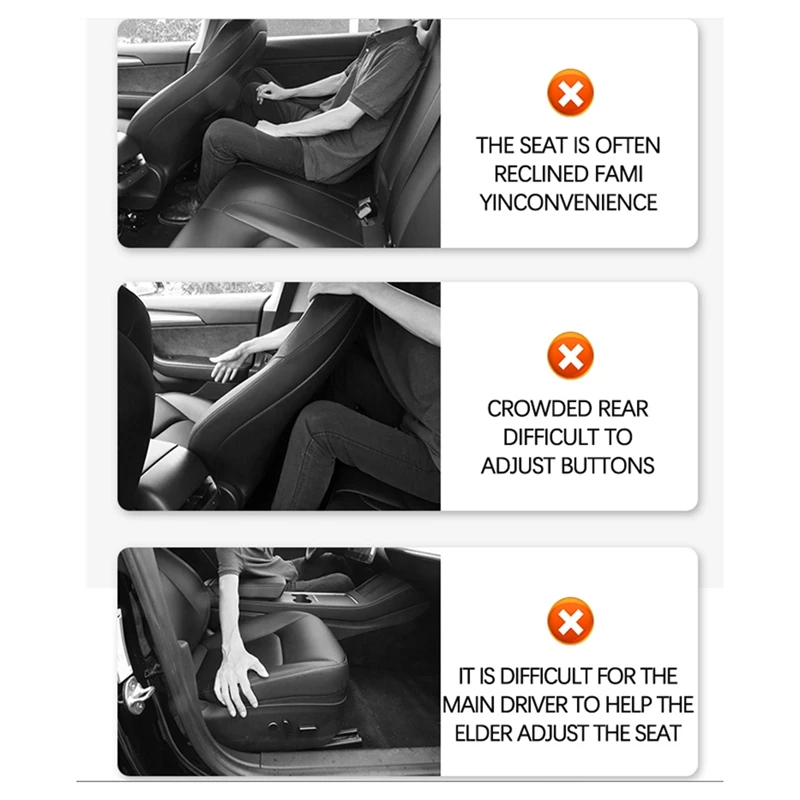 THE SEAT IS OFTEN RECLINED FAMI YINCONVENIENCE

CROWDED REAR DIFFICULT TO ADJUST BUTTONS

IT IS DIFFICULT FOR THE MAIN DRIVER TO HELP THE ELDER ADJUST THE SEAT