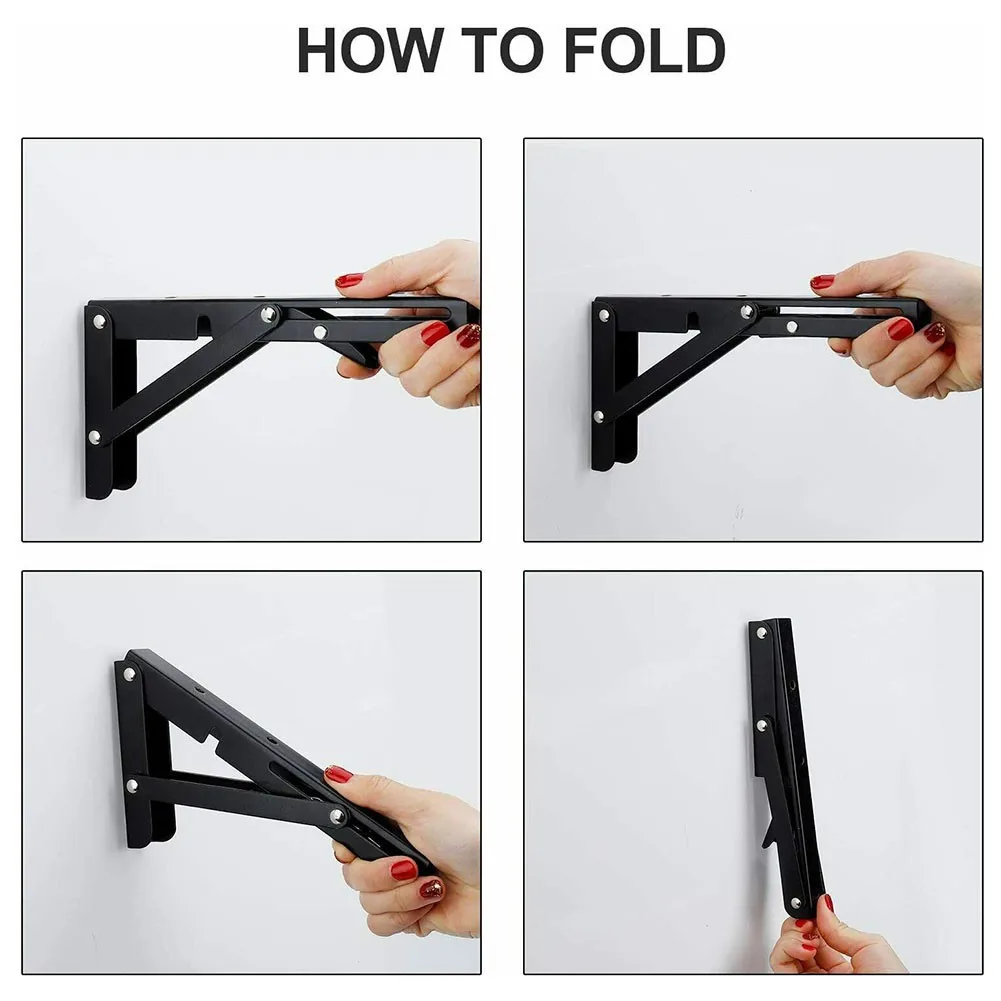 HOW TO FOLD